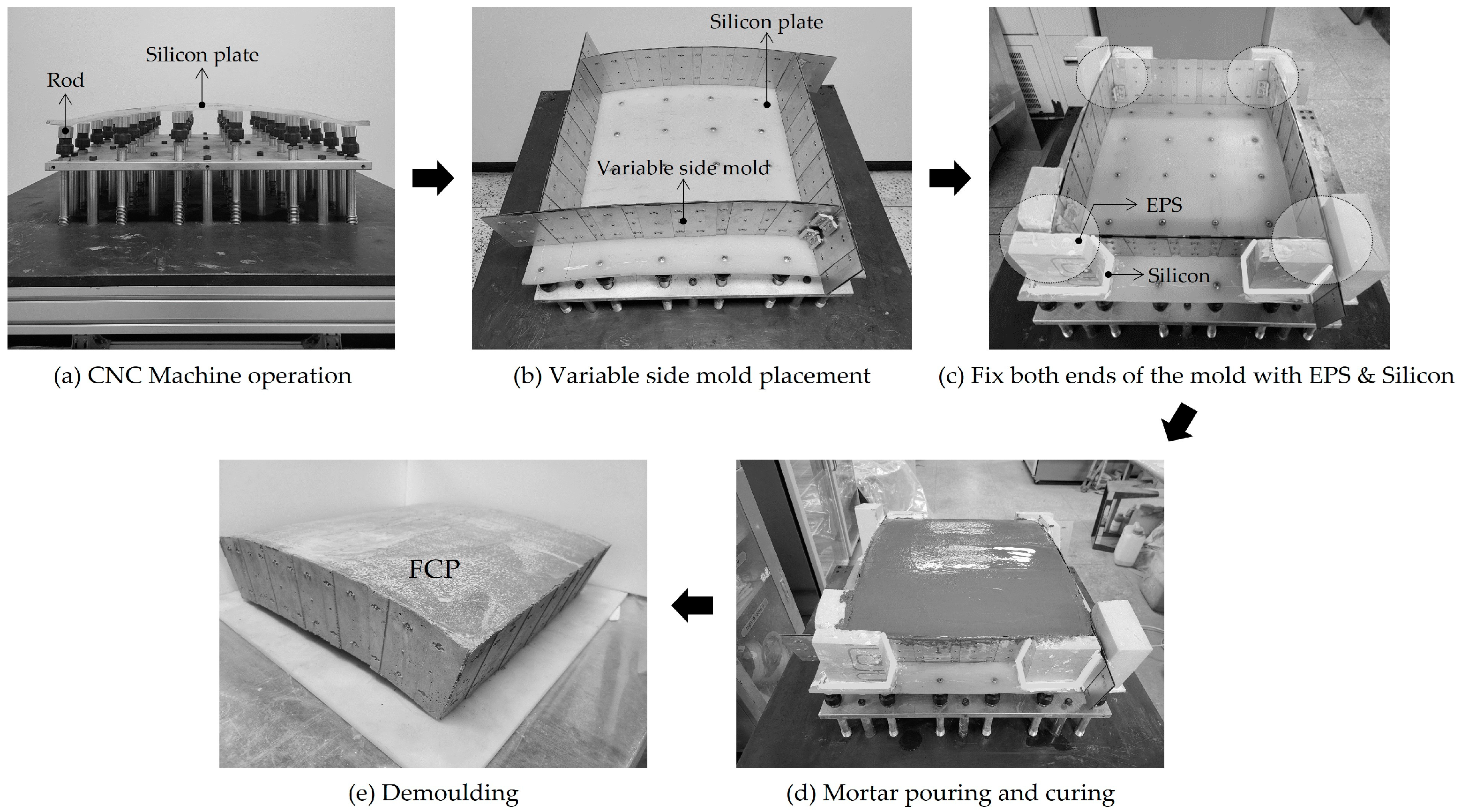 Silicon plate
Rod

(a) CNC Machine operation

Silicon plate
Variable side mold

(b) Variable side mold placement

EPS
Silicon

(c) Fix both ends of the mold with EPS & Silicon

FCP

(e) Demoulding

(d) Mortar pouring and curing