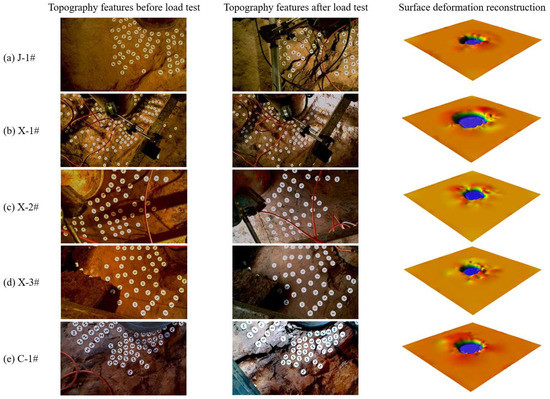 Topography features before load test

Topography features after load test

Surface deformation reconstruction

(a) J-1#

(b) X-1#

(c) X-2#

(d) X-3#

(e) C-1#