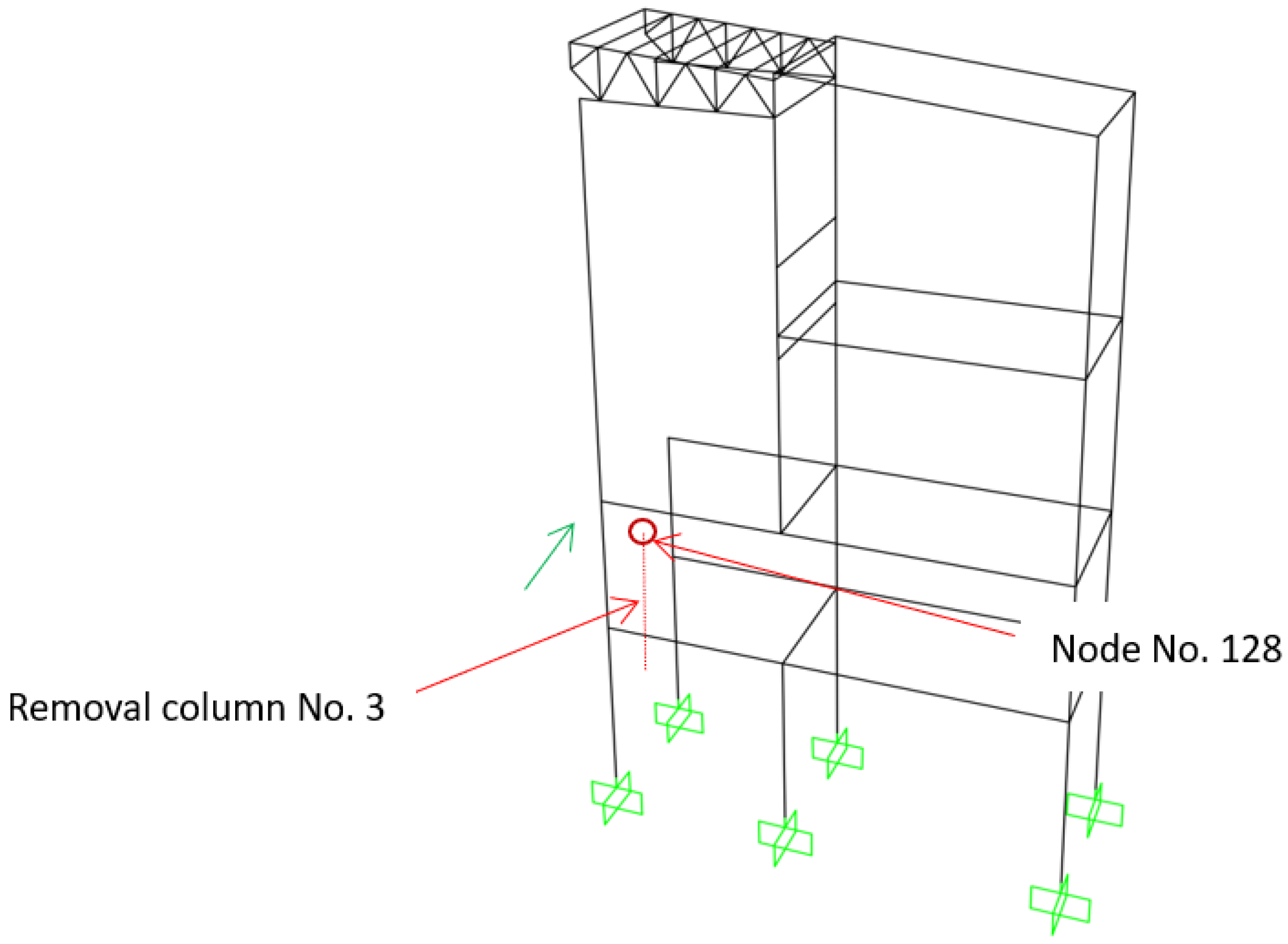 Node No. 128

Removal column No. 3