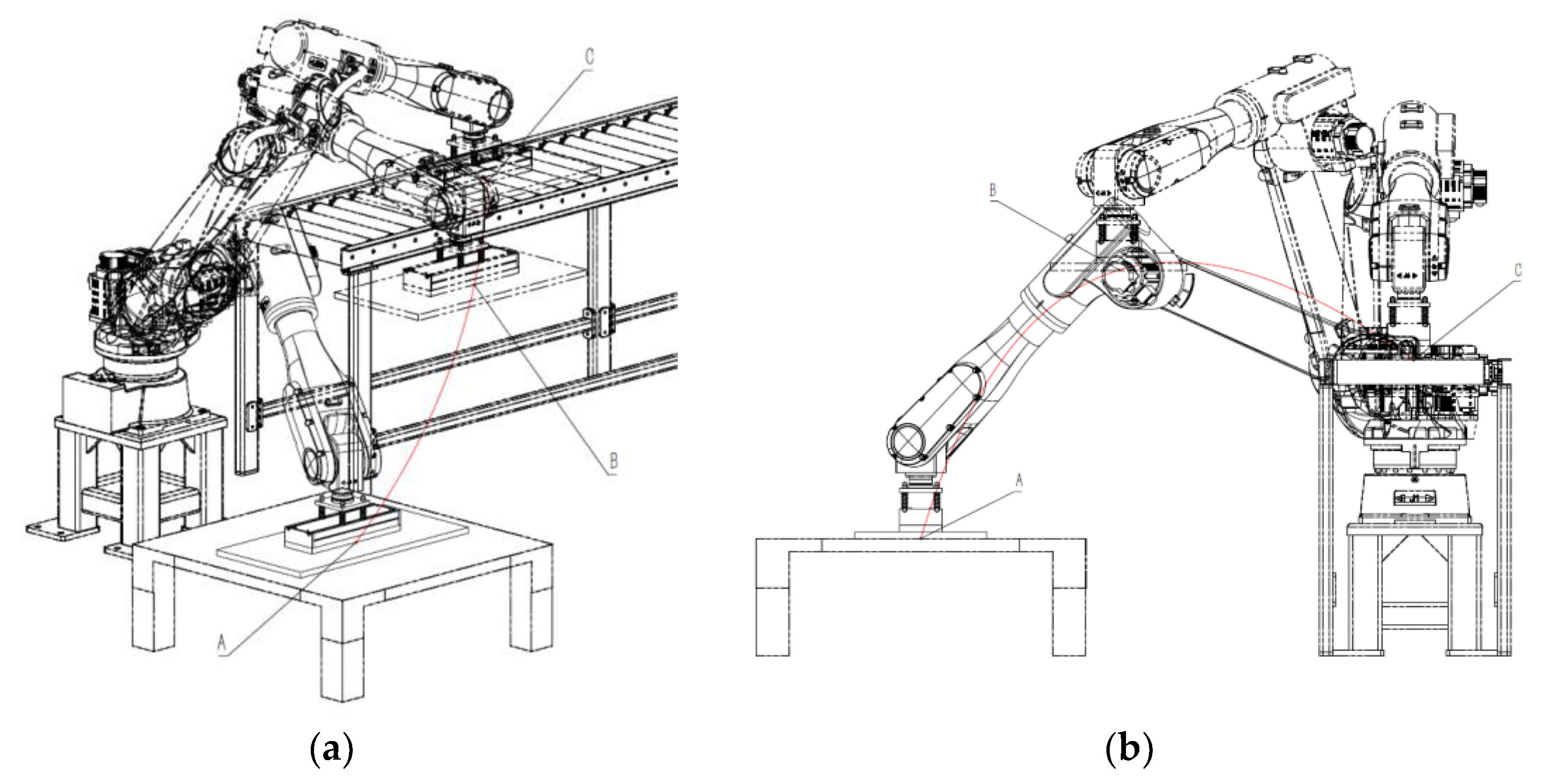 C

B

A

(a)

B

C

A

(b)