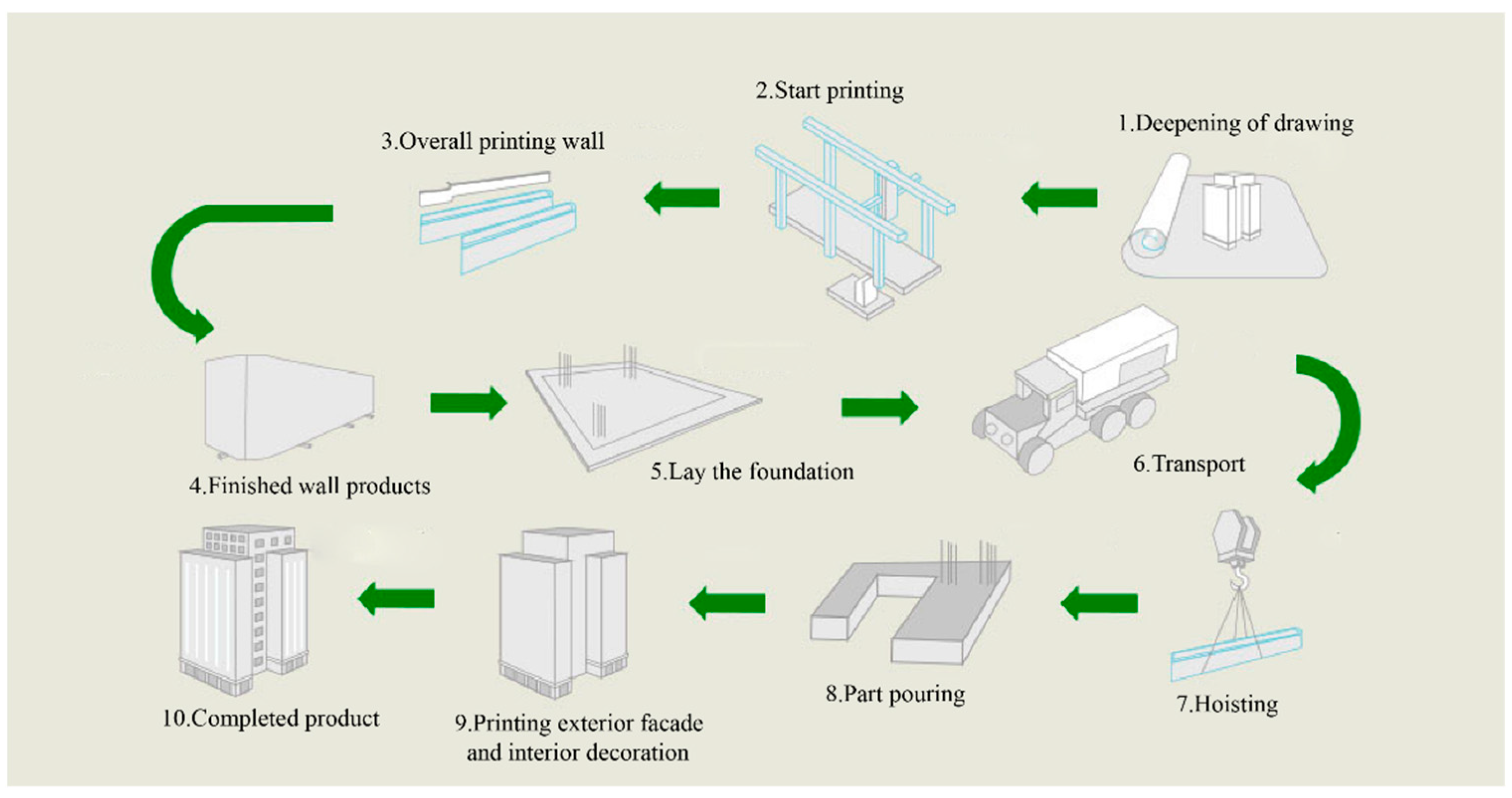 1.Deepening of drawing

2.Start printing

3.Overall printing wall

4.Finished wall products

5.Lay the foundation

6.Transport

7.Hoisting

8.Part pouring

9.Printing exterior facade and interior decoration

10.Completed product