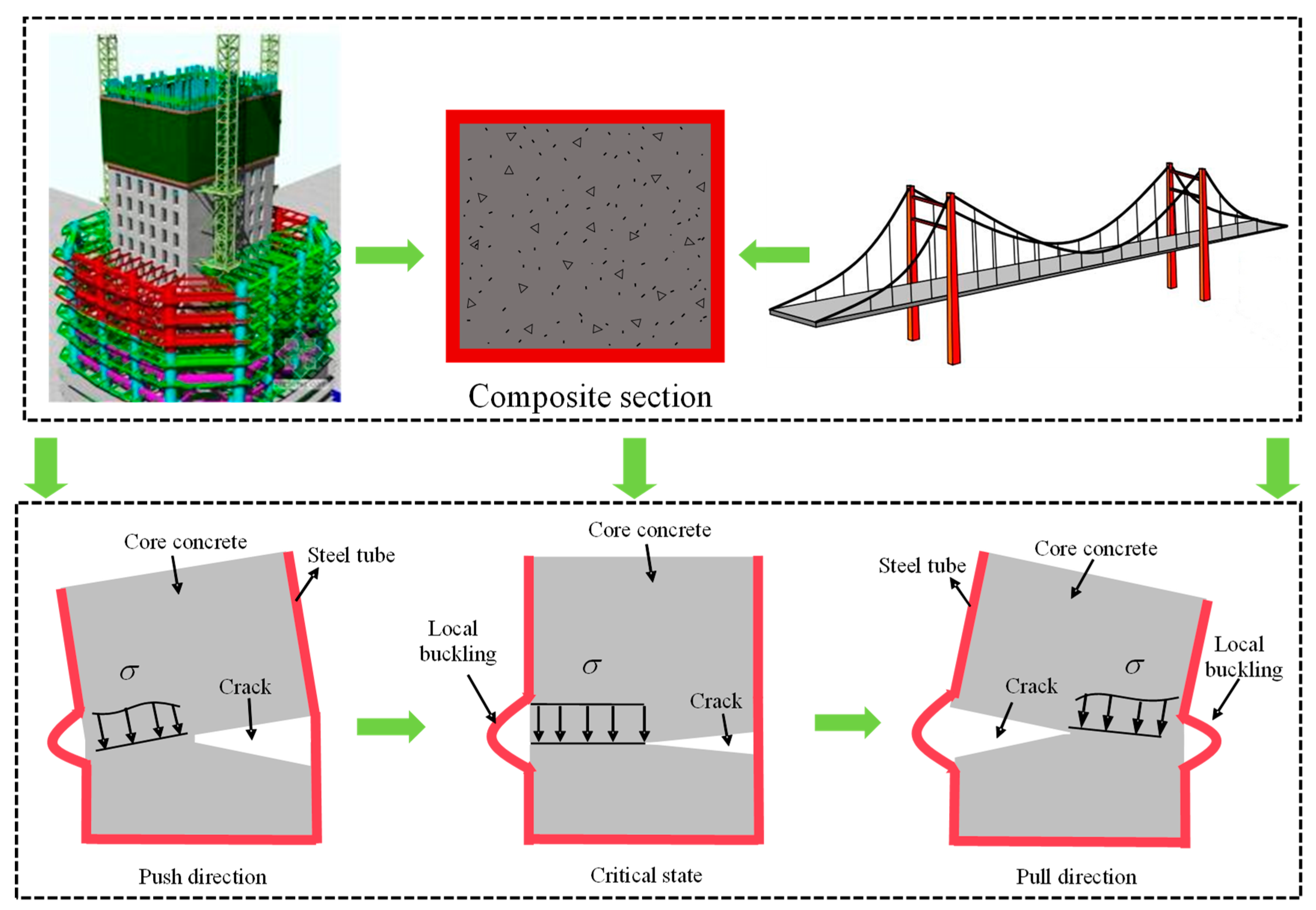 Composite section

Core concrete

Steel tube

$\sigma$

Crack

Push direction

Core concrete

Local buckling

$\sigma$

Crack

Critical state

Steel tube

Core concrete

Local buckling

Crack

$\sigma$

Pull direction