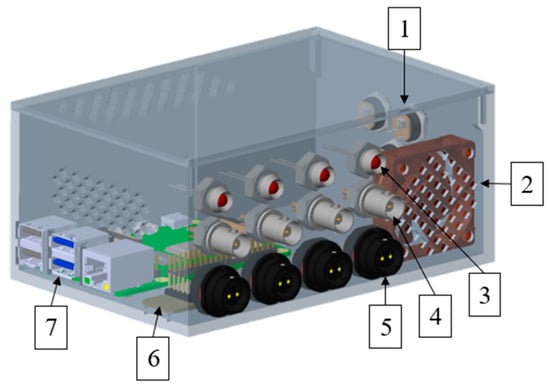 1
2
3
4
5
6
7