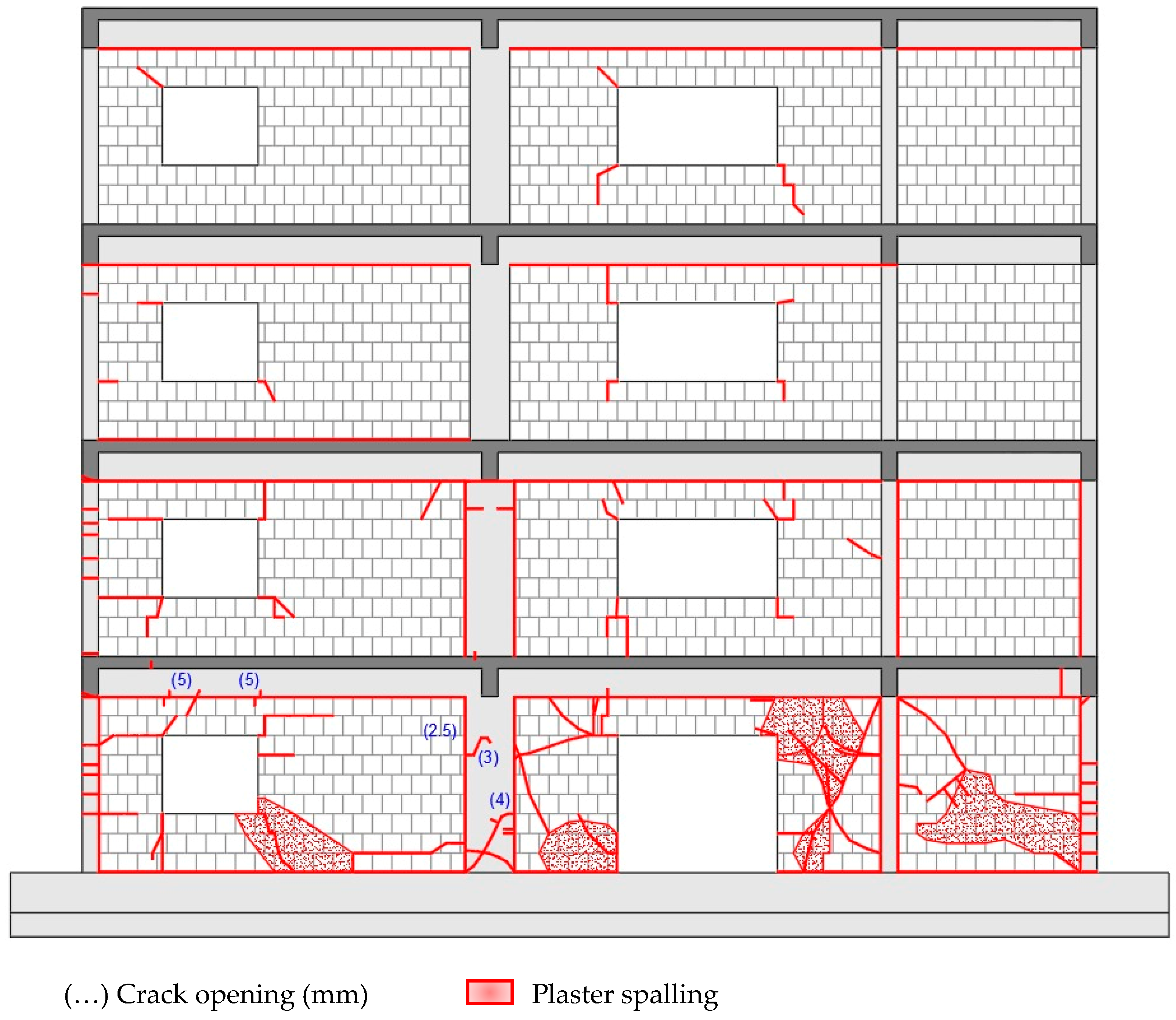 (5) (5)

(2.5)

(3)

(4)

(…) Crack opening (mm)

Plaster spalling