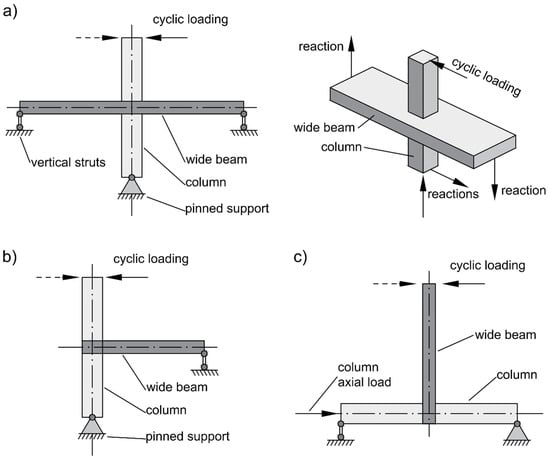 a)

cyclic loading

vertical struts

wide beam

column

pinned support

reaction

cyclic loading

wide beam

column

reactions

reaction

b)

cyclic loading

wide beam

column

pinned support

c)

cyclic loading

wide beam

column axial load

column