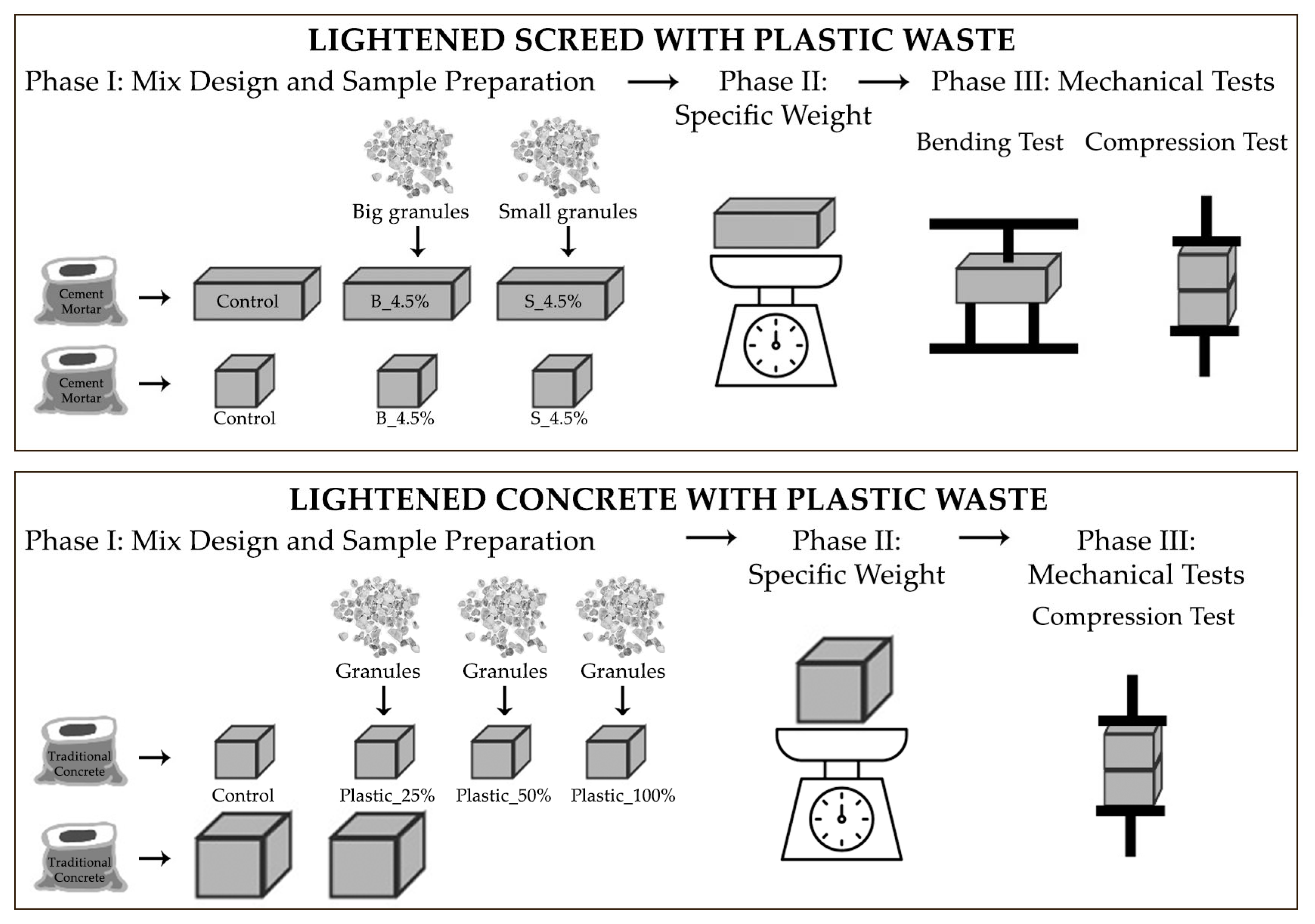 LIGHTENED SCREED WITH PLASTIC WASTE

Phase I: Mix Design and Sample Preparation → Phase II: Specific Weight → Phase III: Mechanical Tests

Bending Test Compression Test

Big granules Small granules

Cement Mortar → Control B_4.5% S_4.5%

Cement Mortar → Control B_4.5% S_4.5%

LIGHTENED CONCRETE WITH PLASTIC WASTE

Phase I: Mix Design and Sample Preparation → Phase II: Specific Weight → Phase III: Mechanical Tests

Compression Test

Granules Granules Granules

Traditional Concrete → Control Plastic_25% Plastic_50% Plastic_100%

Traditional Concrete →