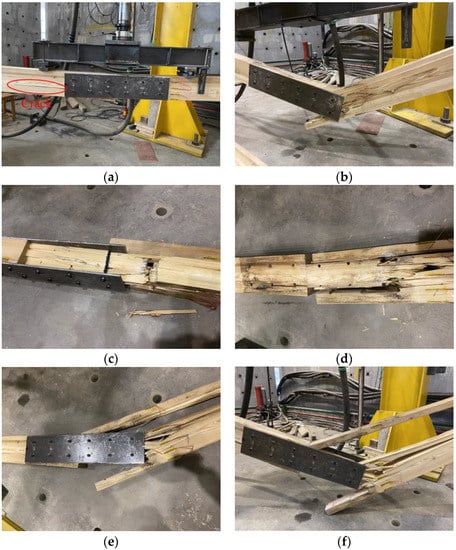 Crack

(a)

(b)

(c)

(d)

(e)

(f)