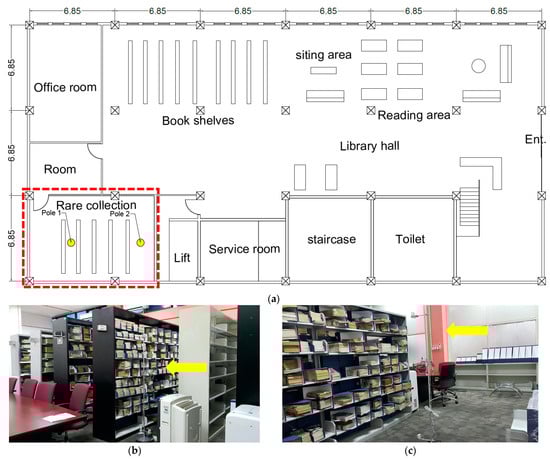 6.85 6.85 6.85 6.85 6.85 6.85

6.85

6.85

6.85

Office room

Book shelves

siting area

Reading area

Library hall

Ent.

Room

Rare collection

Pole 1

Pole 2

Lift

Service room

staircase

Toilet

(a)

(b)

(c)