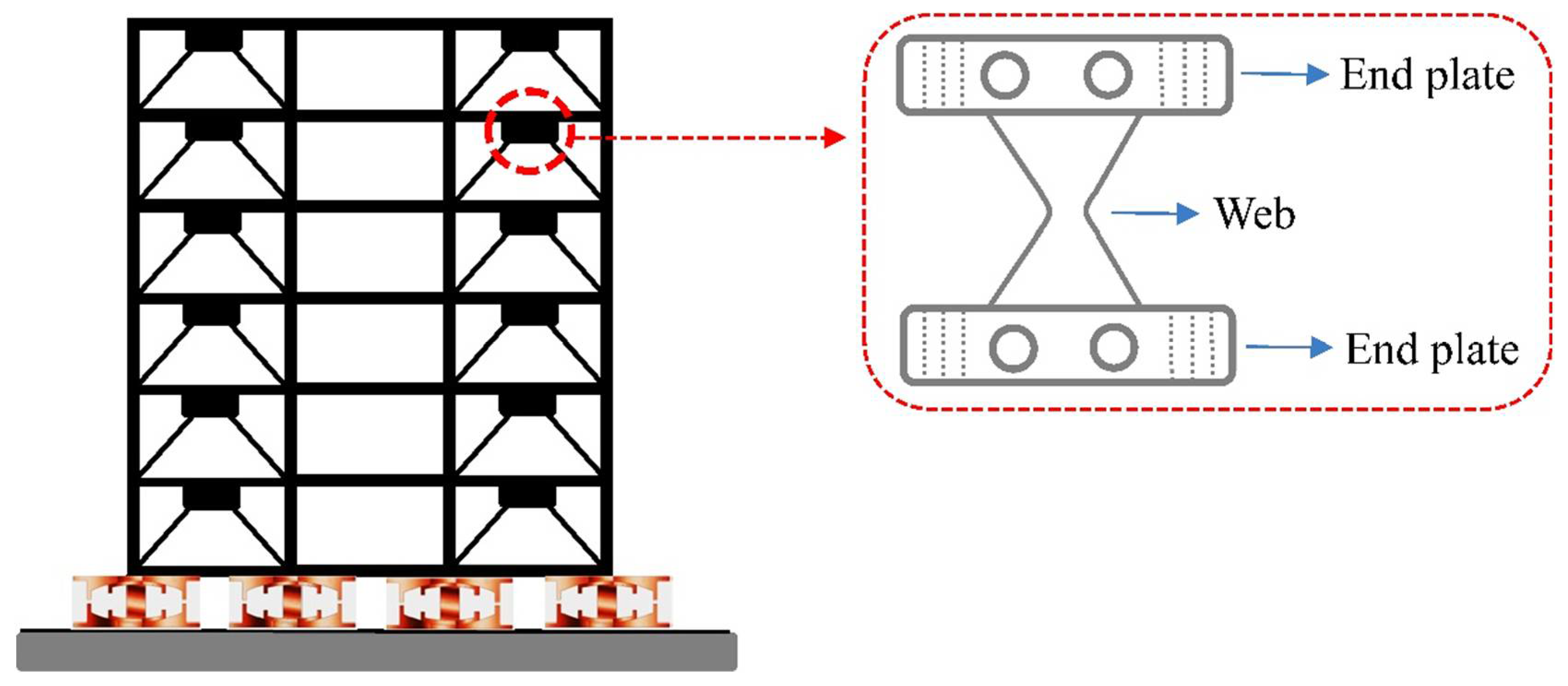 End plate

Web

End plate