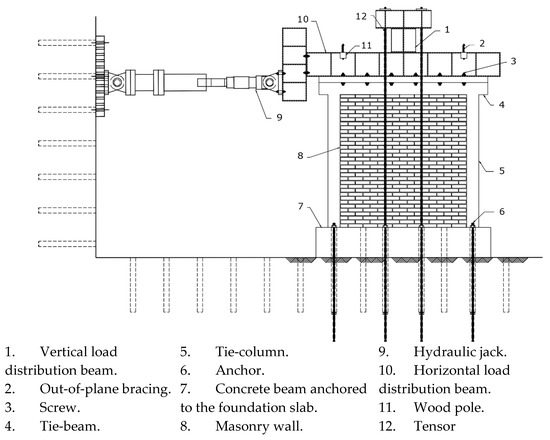 12
10
1
11
2
3
4
9
8
5
7
6

1. Vertical load distribution beam.
2. Out-of-plane bracing.
3. Screw.
4. Tie-beam.

5. Tie-column.
6. Anchor.
7. Concrete beam anchored to the foundation slab.
8. Masonry wall.

9. Hydraulic jack.
10. Horizontal load distribution beam.
11. Wood pole.
12. Tensor