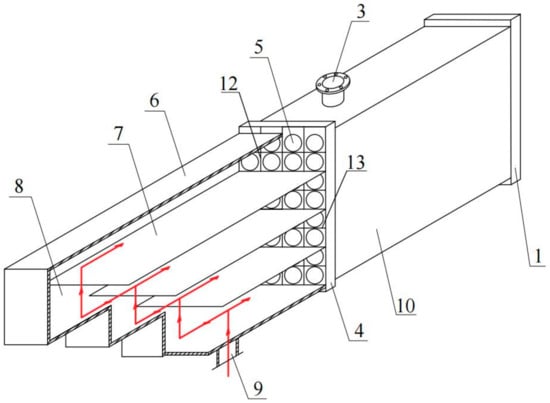 3
5
12
6
7
13
8
1
10
4
9