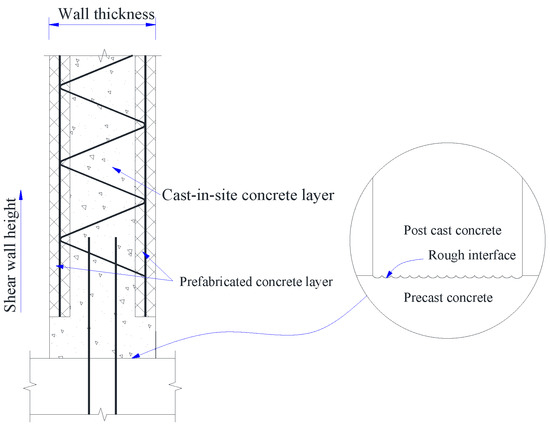 Wall thickness

Shear wall height

Cast-in-site concrete layer

Prefabricated concrete layer

Post cast concrete

Rough interface

Precast concrete