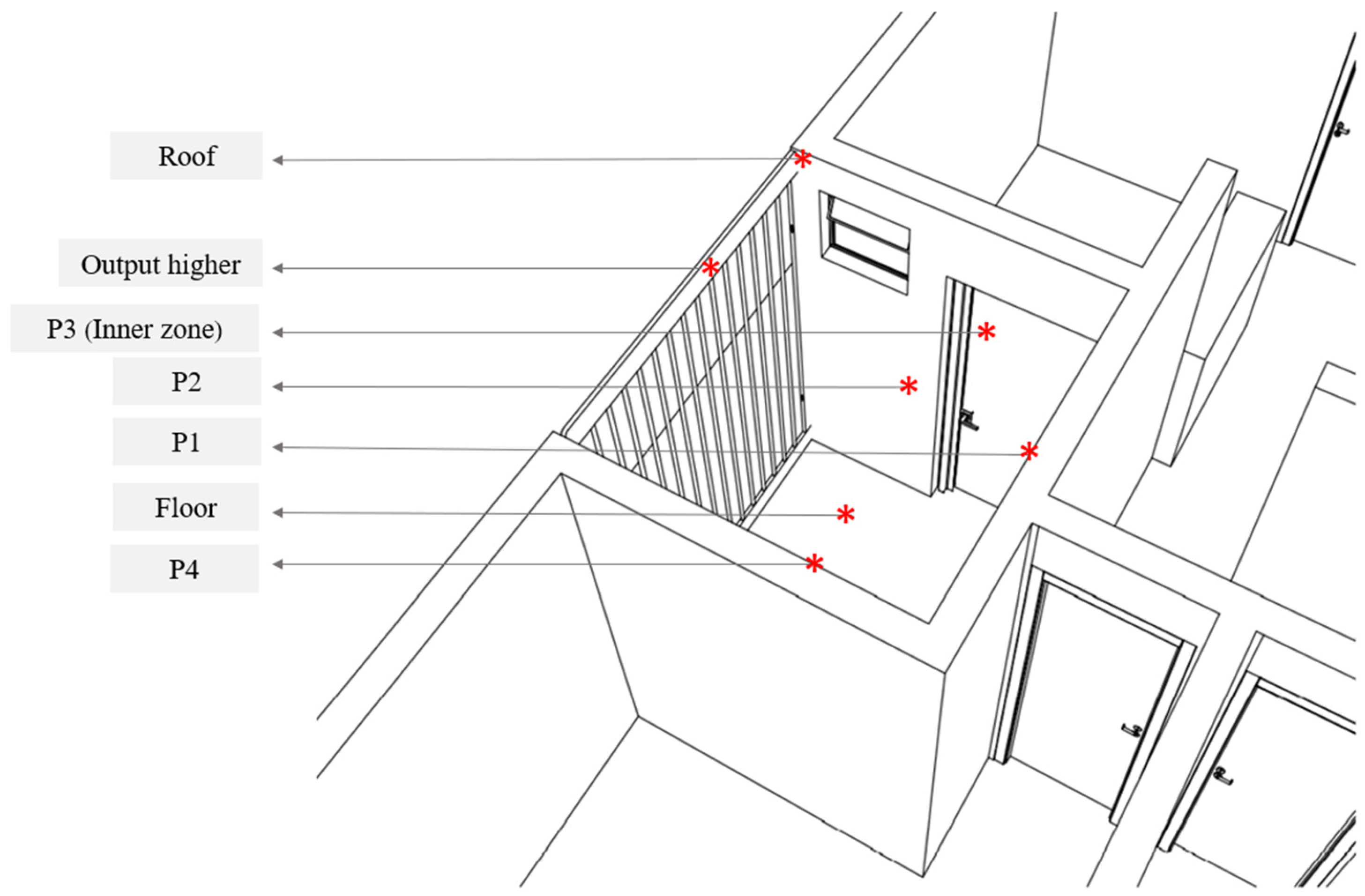 Roof

Output higher

P3 (Inner zone)

P2

P1

Floor

P4