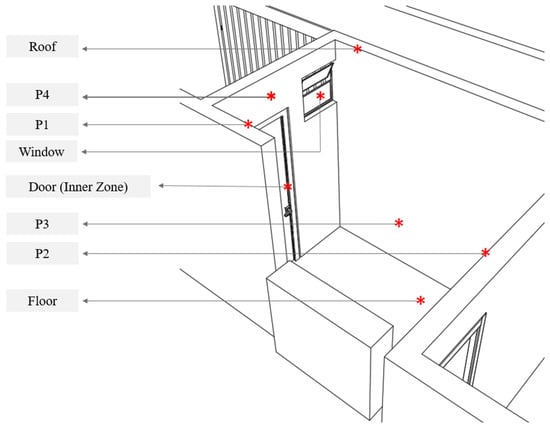 Roof

P4

P1

Window

Door (Inner Zone)

P3

P2

Floor