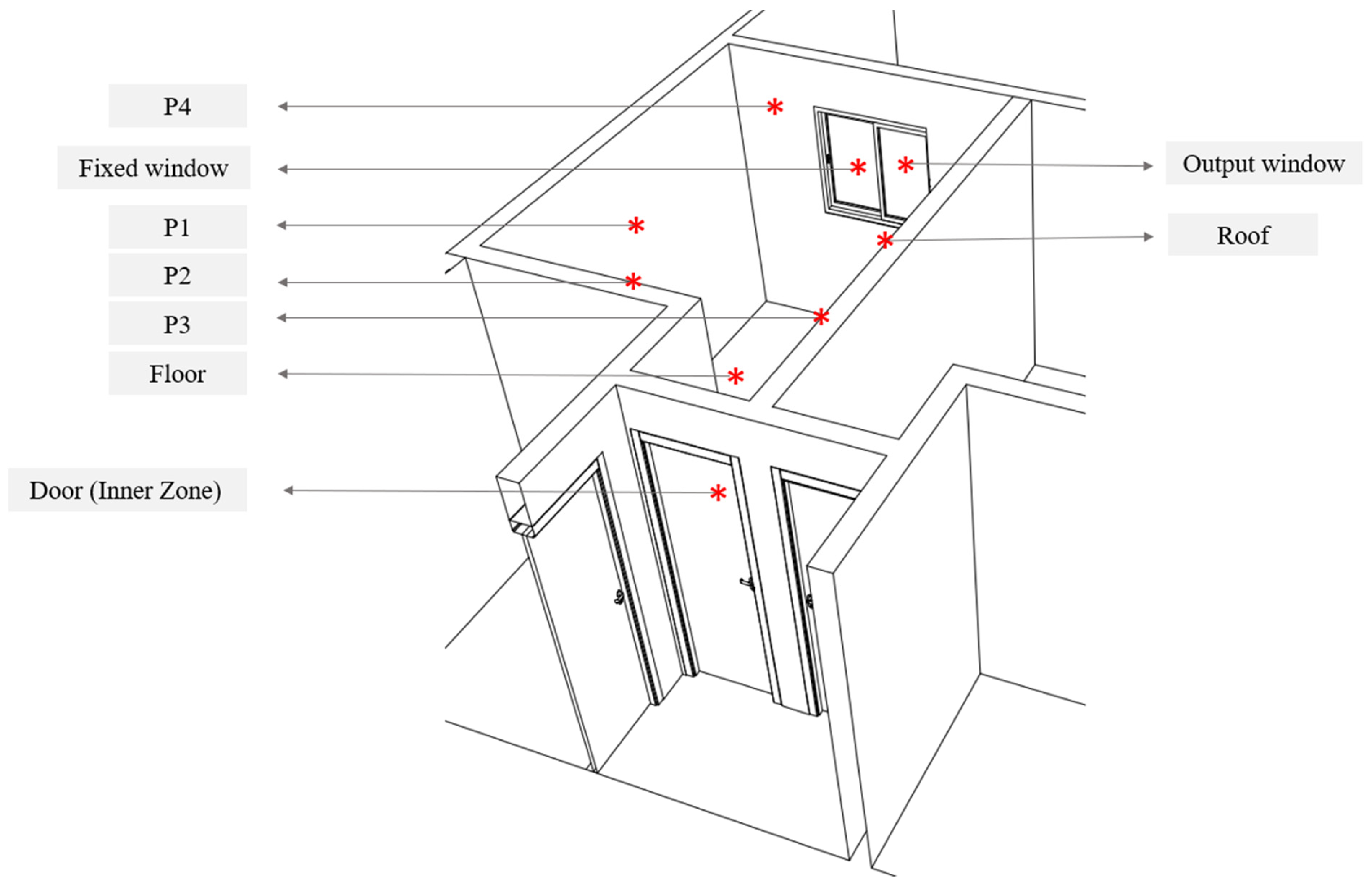 P4

Fixed window

P1

P2

P3

Floor

Door (Inner Zone)

Output window

Roof