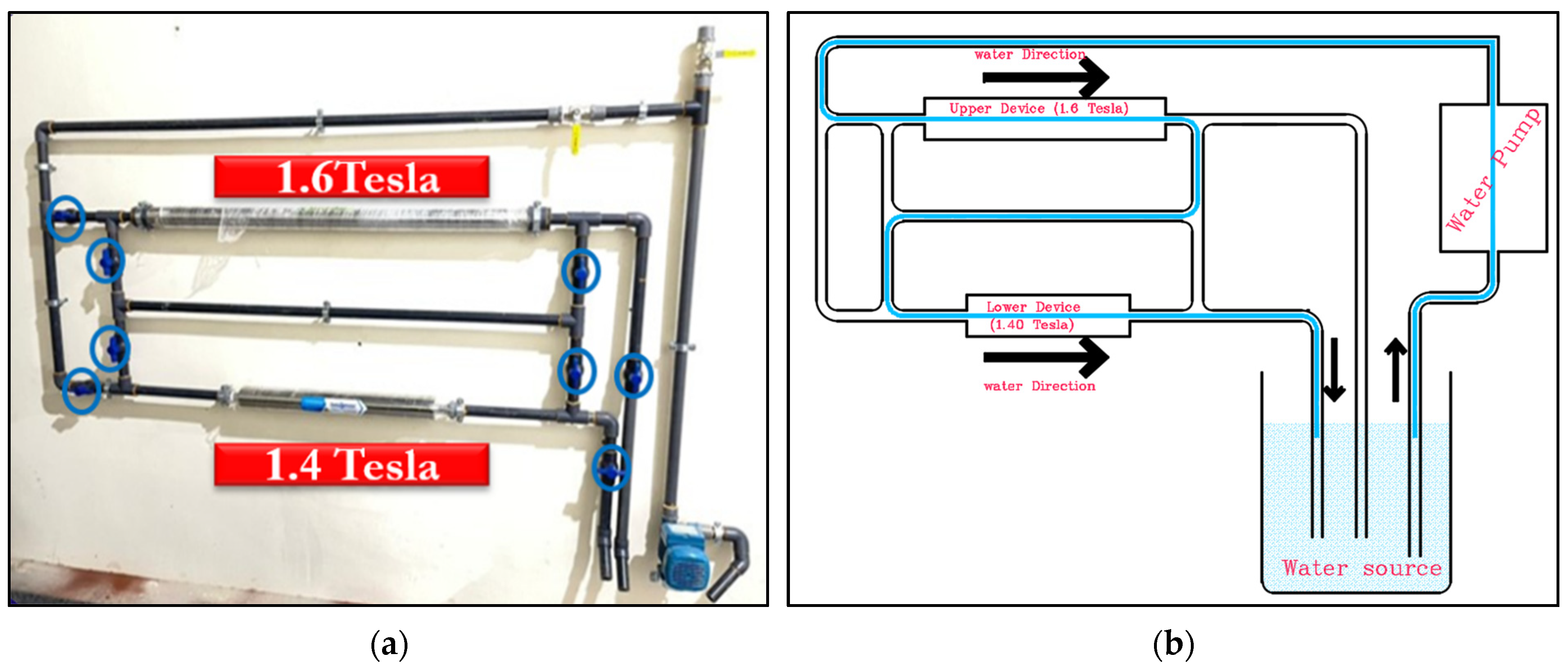 1.6Tesla

1.4 Tesla

(a)

water Direction

Upper Device (1.6 Tesla)

Water Pump

Lower Device (1.40 Tesla)

water Direction

Water source

(b)