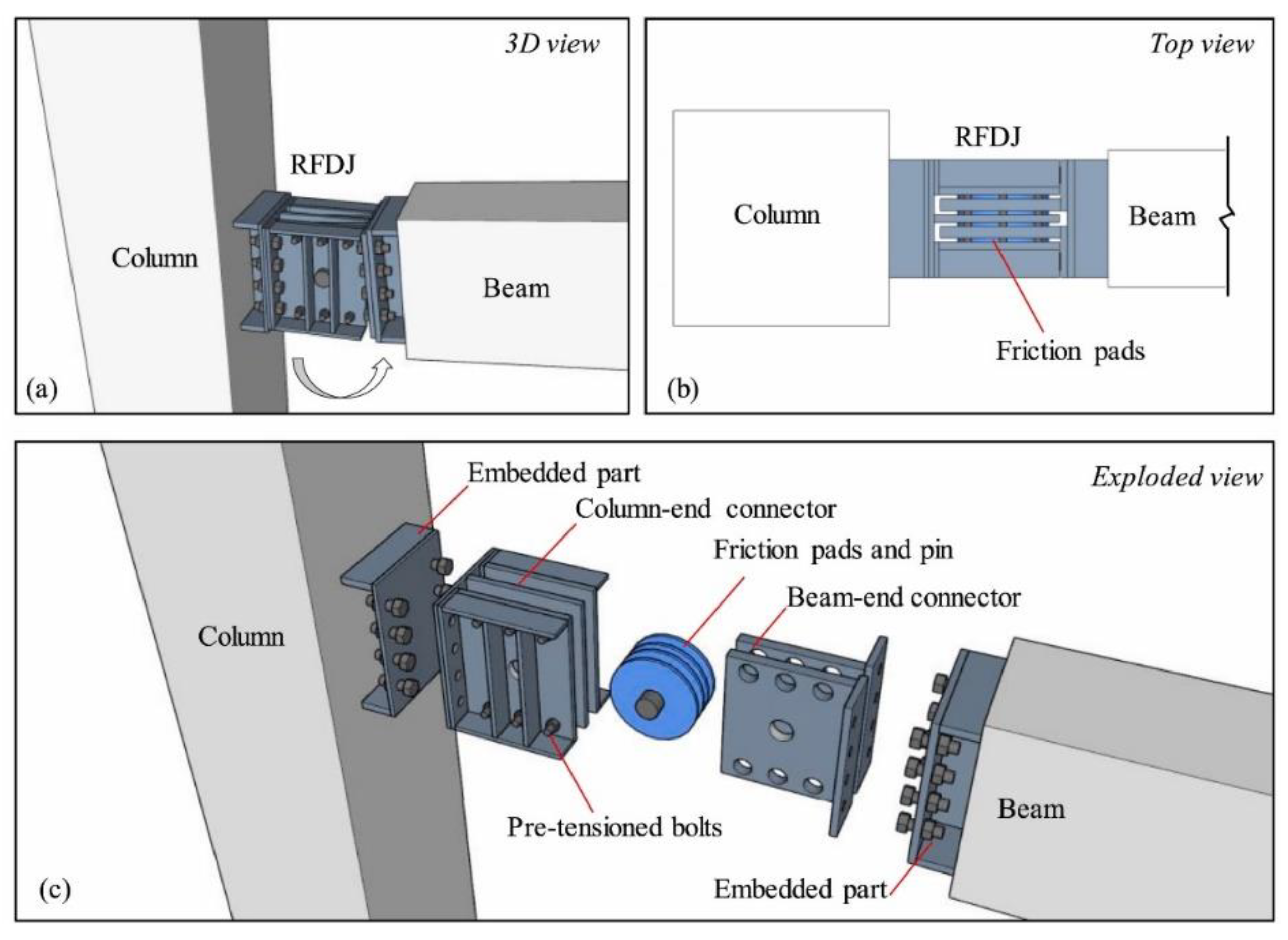 3D view
RFDJ
Column
Beam
(a)

Top view
RFDJ
Column
Beam
Friction pads
(b)

Exploded view
Embedded part
Column-end connector
Friction pads and pin
Beam-end connector
Column
Pre-tensioned bolts
Beam
Embedded part
(c)