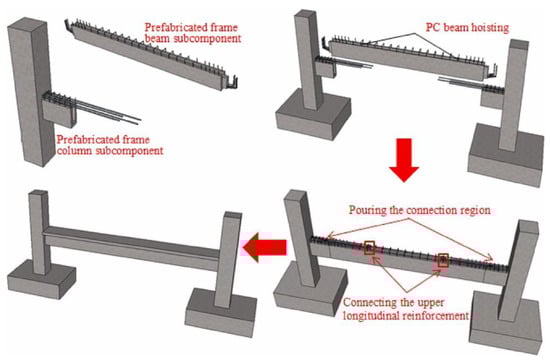 Prefabricated frame beam subcomponent

Prefabricated frame column subcomponent

PC beam hoisting

Pouring the connection region

Connecting the upper longitudinal reinforcement