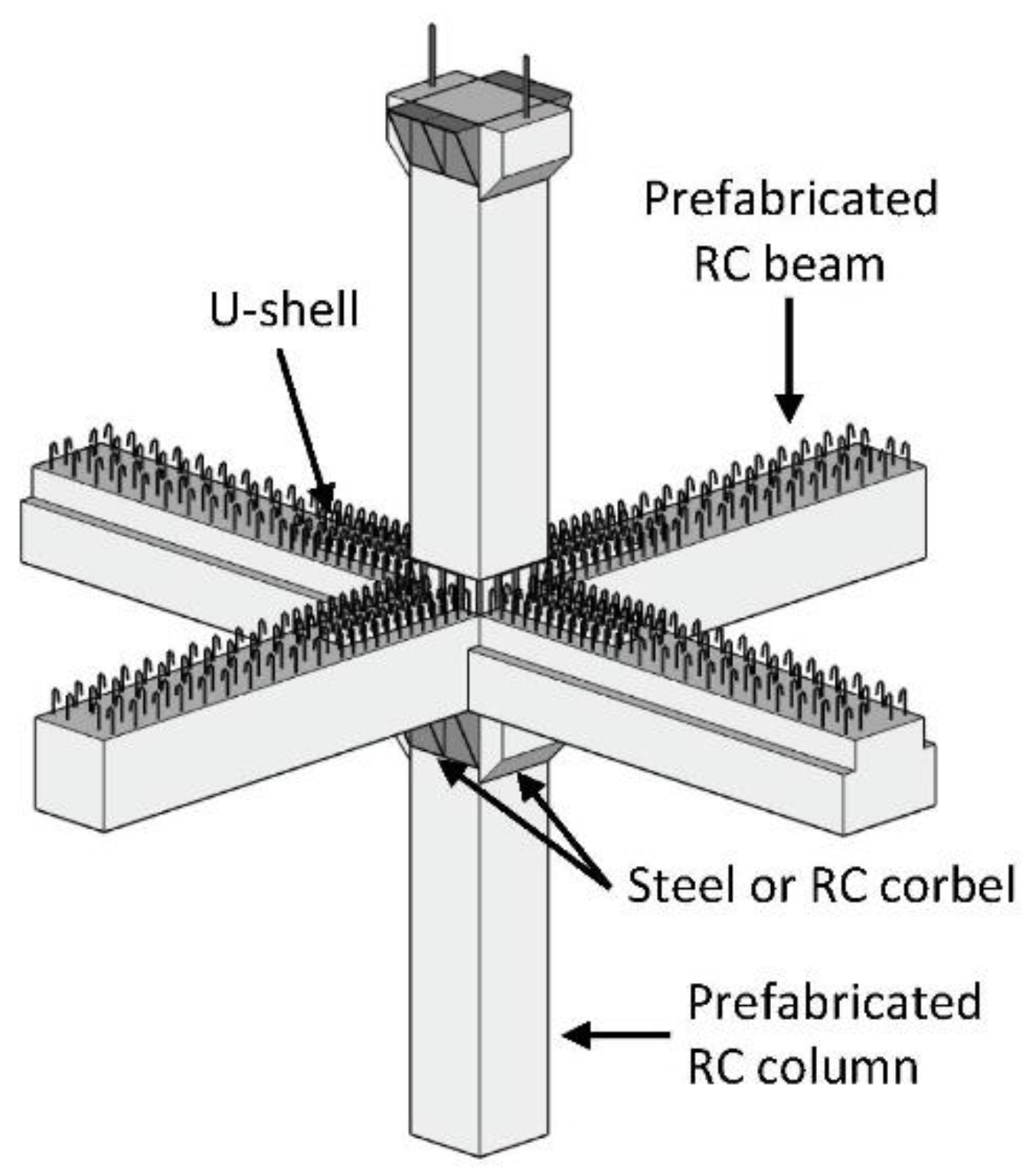 Prefabricated RC beam

U-shell

Steel or RC corbel

Prefabricated RC column