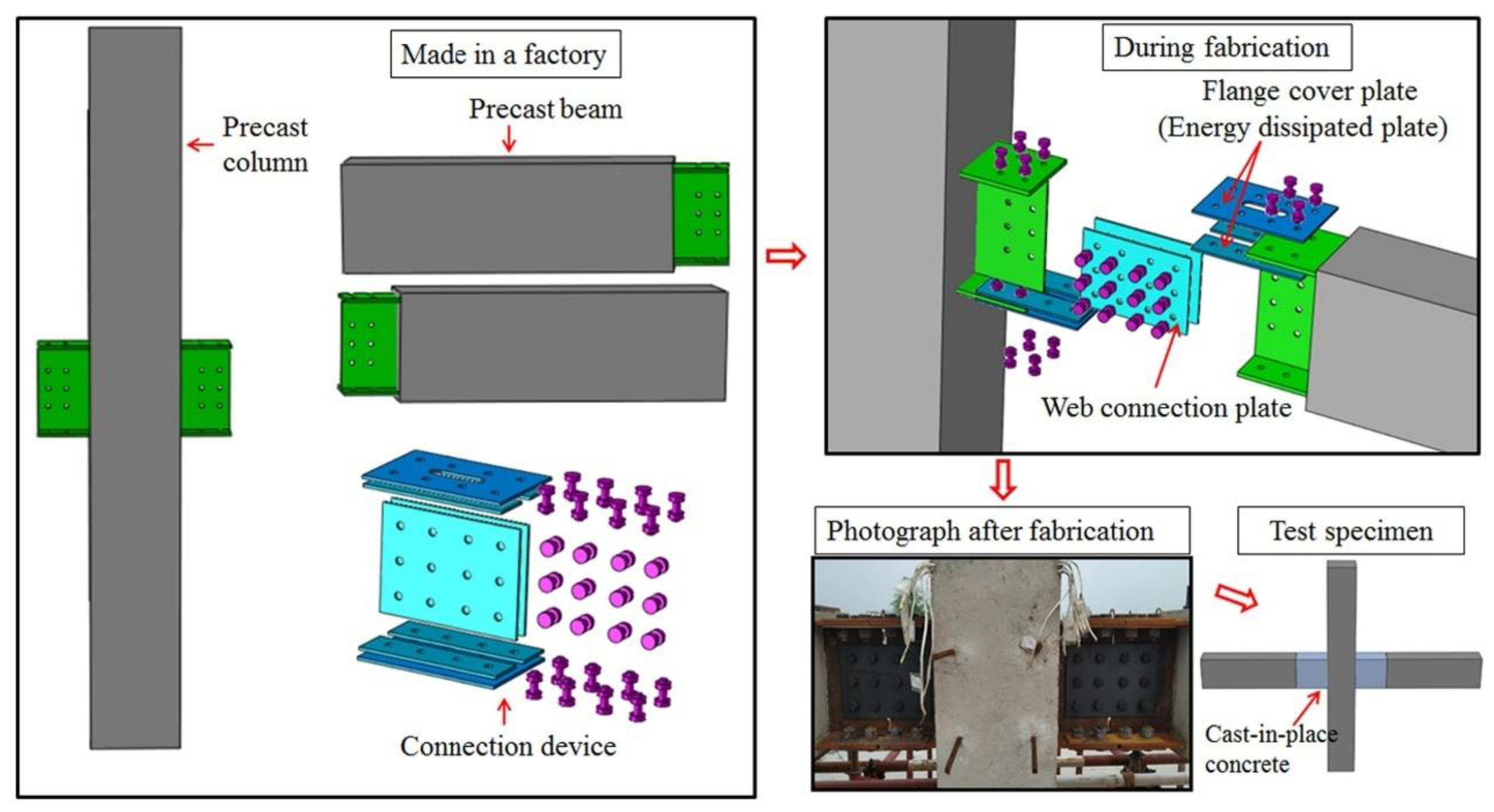 Made in a factory

Precast column

Precast beam

Connection device

During fabrication

Flange cover plate (Energy dissipated plate)

Web connection plate

Photograph after fabrication

Test specimen

Cast-in-place concrete