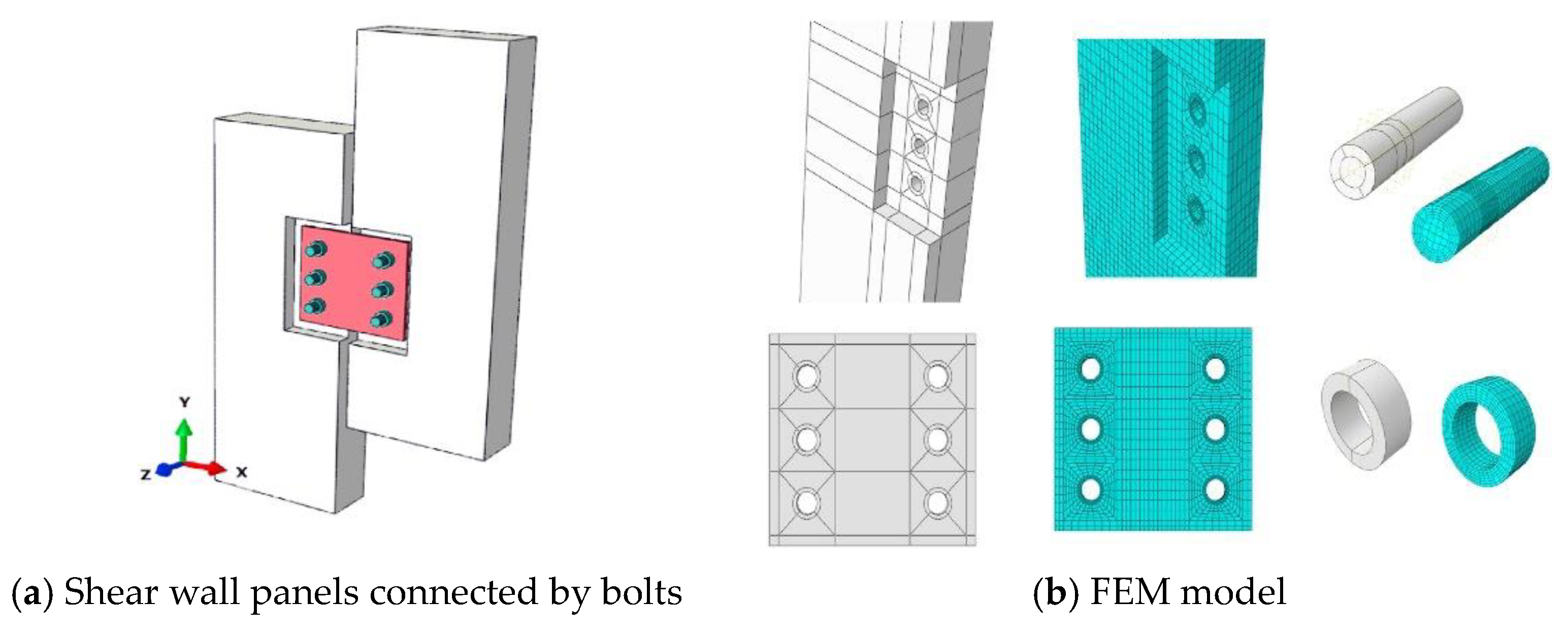 Y
Z
X

(a) Shear wall panels connected by bolts

(b) FEM model