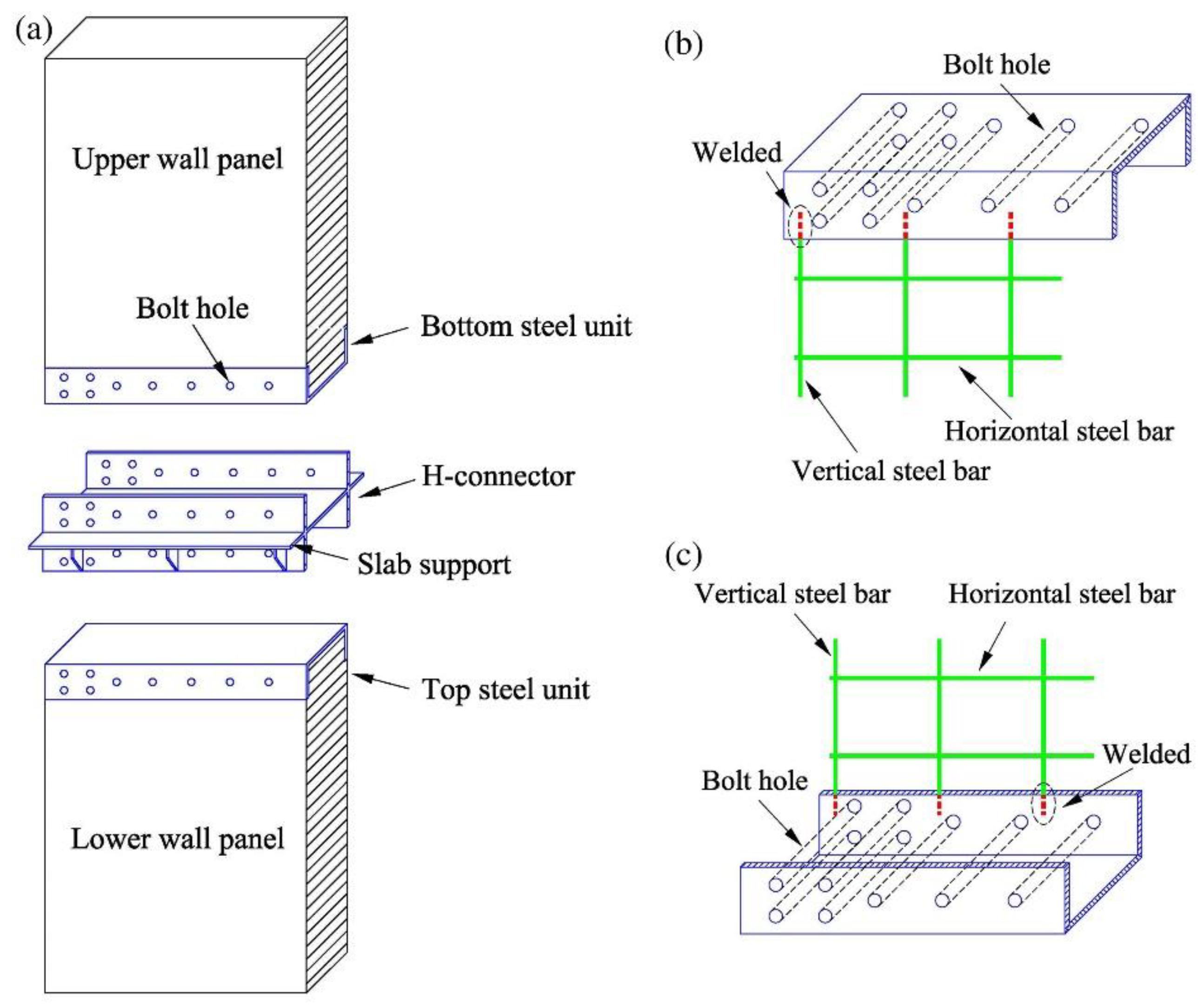 (a)

Upper wall panel

Bolt hole

Bottom steel unit

H-connector

Slab support

Top steel unit

Lower wall panel

(b)

Bolt hole

Welded

Horizontal steel bar

Vertical steel bar

(c)

Vertical steel bar

Horizontal steel bar

Welded

Bolt hole