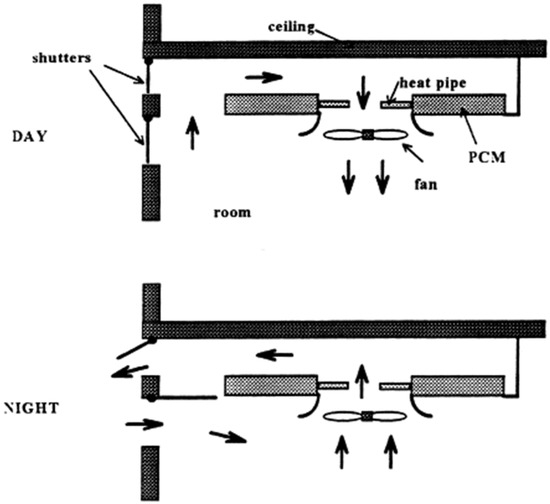 ceiling
shutters
heat pipe
DAY
PCM
fan
room

NIGHT