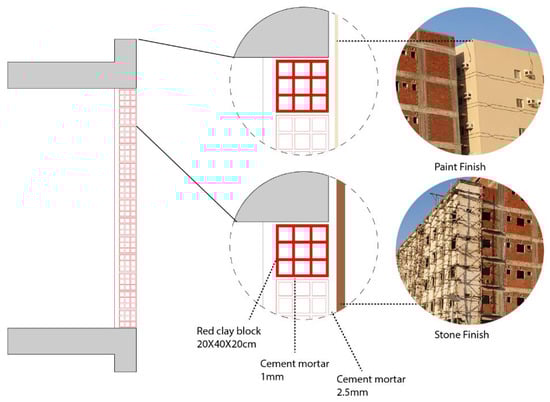 Paint Finish

Stone Finish

Red clay block
20X40X20cm

Cement mortar
1mm

Cement mortar
2.5mm