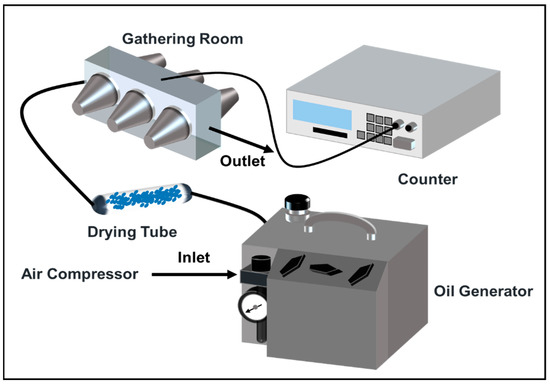 Gathering Room

Outlet

Counter

Drying Tube

Inlet

Air Compressor

Oil Generator