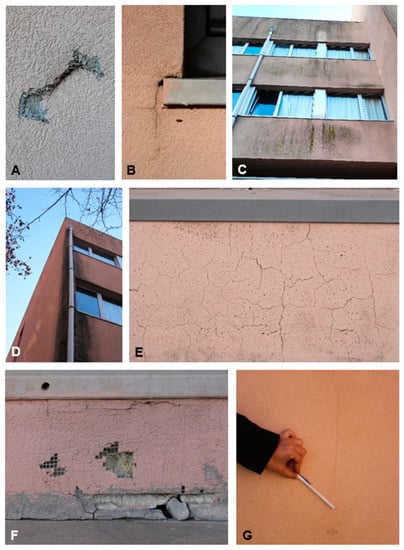 A

B

C

D

E

F

G