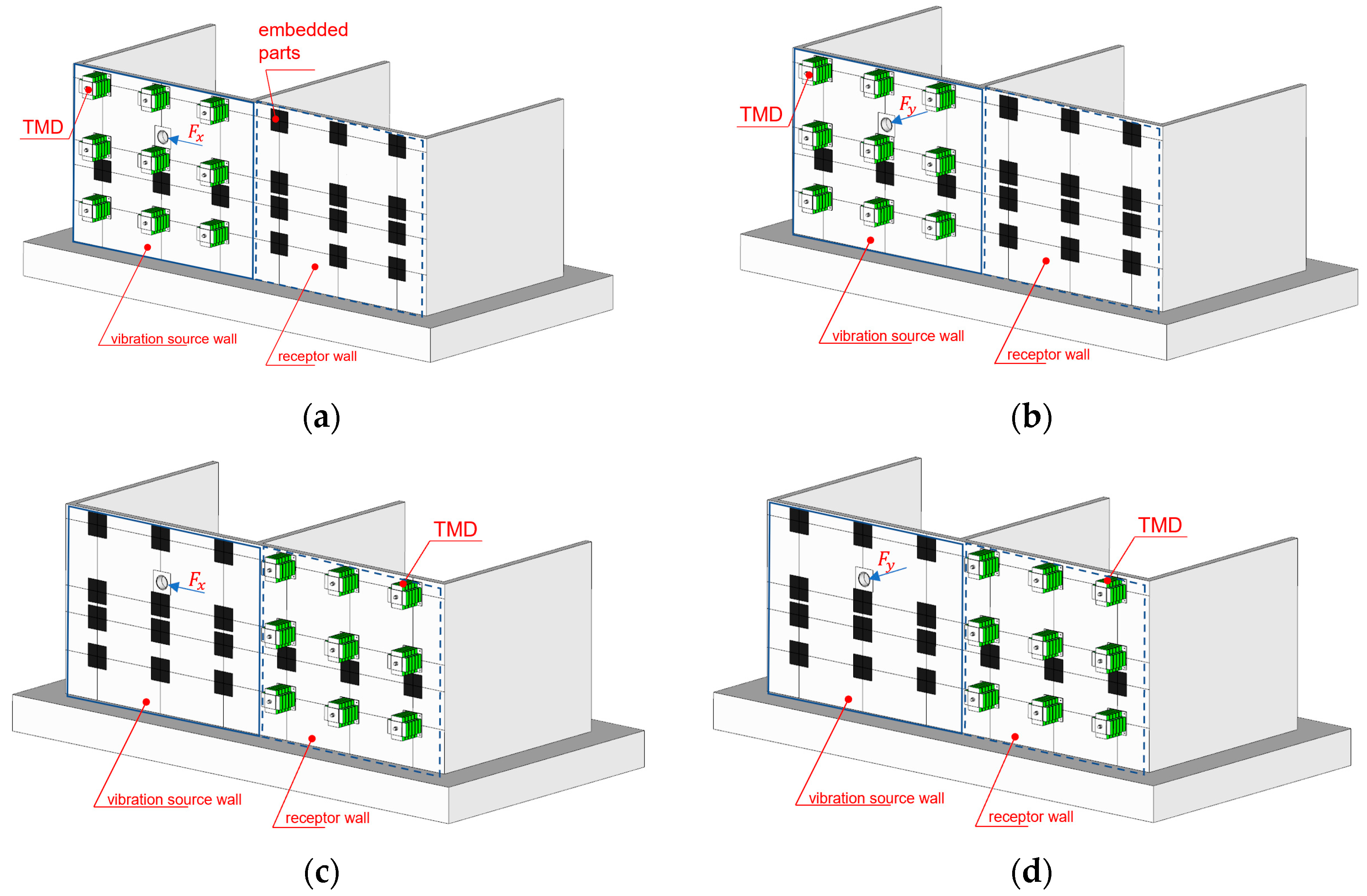 embedded parts

TMD

$F_x$

vibration source wall

receptor wall

(a)

TMD

$F_y$

vibration source wall

receptor wall

(b)

TMD

$F_x$

vibration source wall

receptor wall

(c)

TMD

$F_y$

vibration source wall

receptor wall

(d)