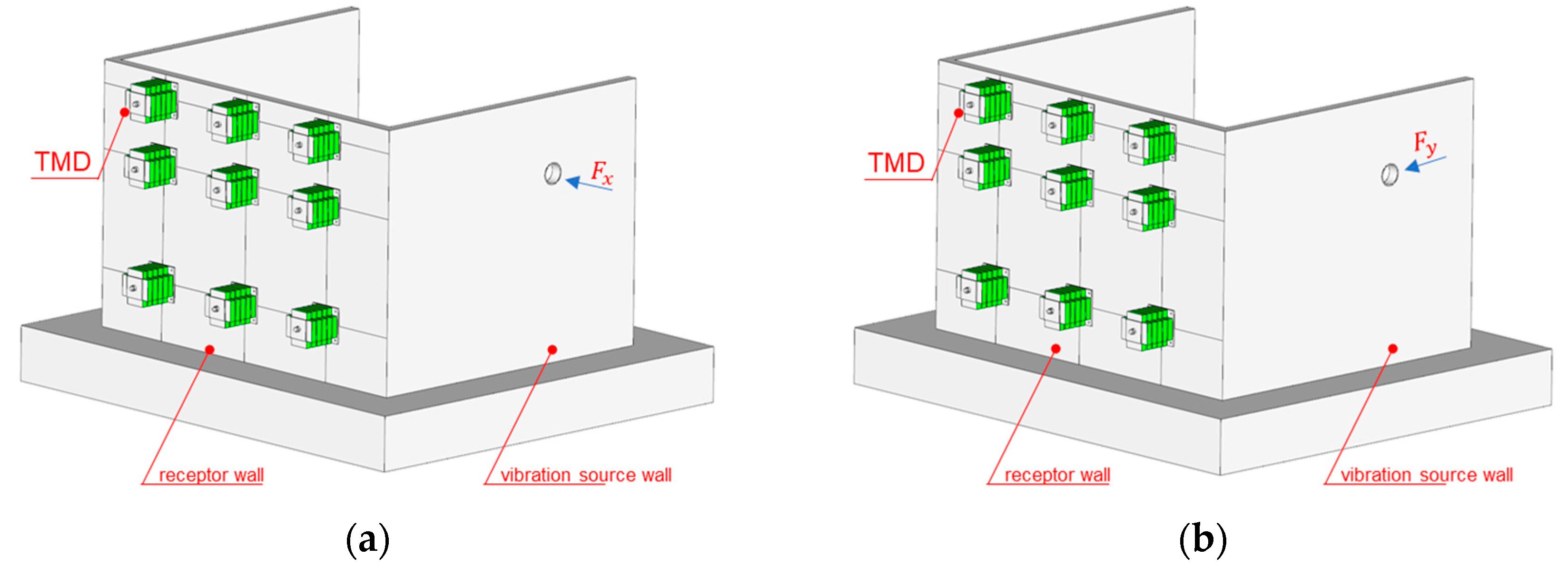 TMD

$F_x$

receptor wall

vibration source wall

(a)

TMD

$F_y$

receptor wall

vibration source wall

(b)