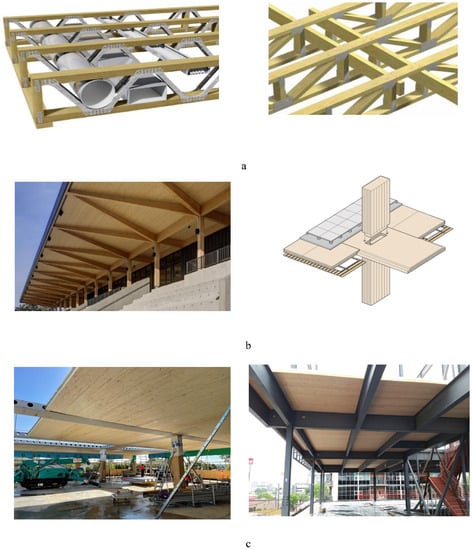 a

b

c