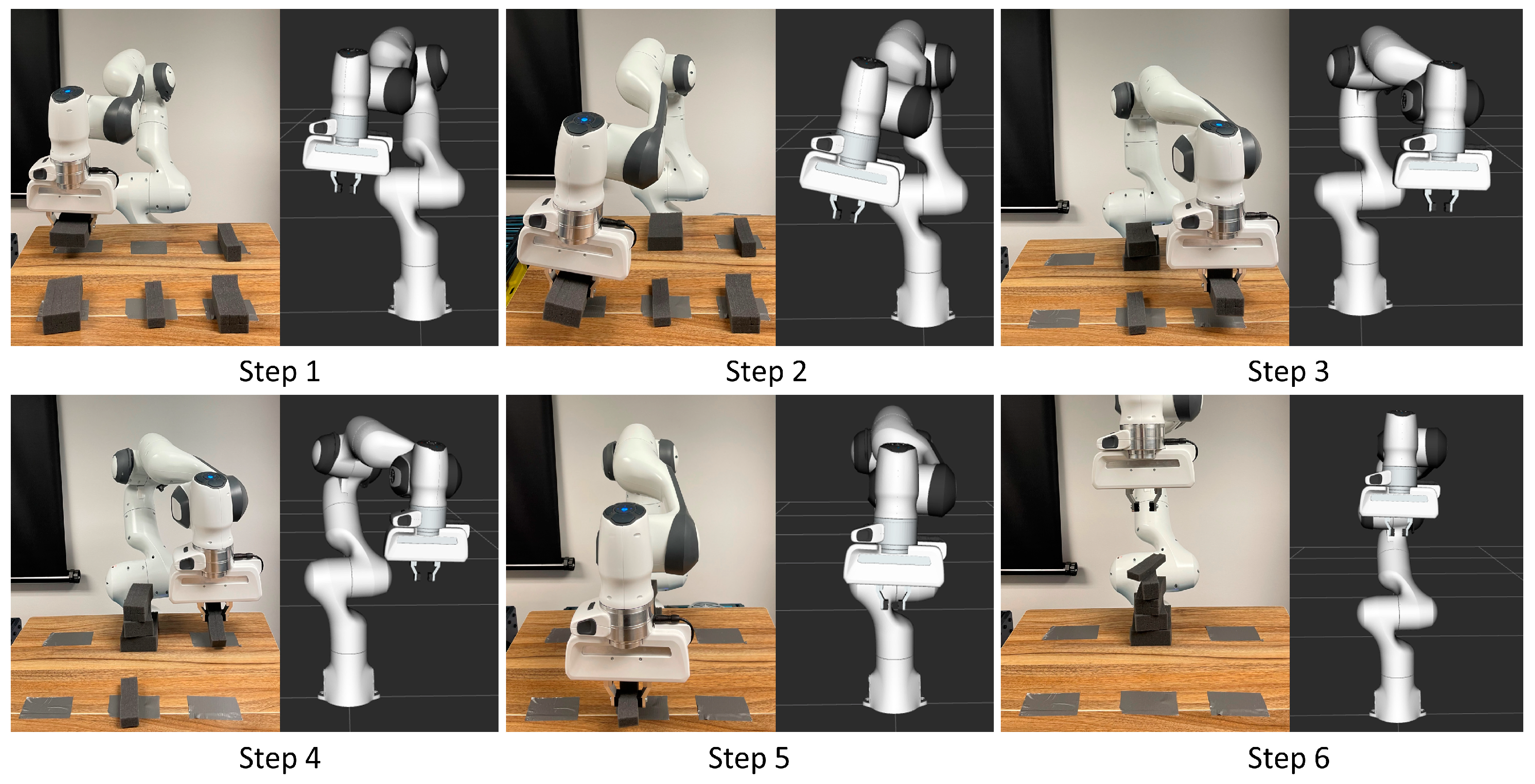 Step 1

Step 2

Step 3

Step 4

Step 5

Step 6