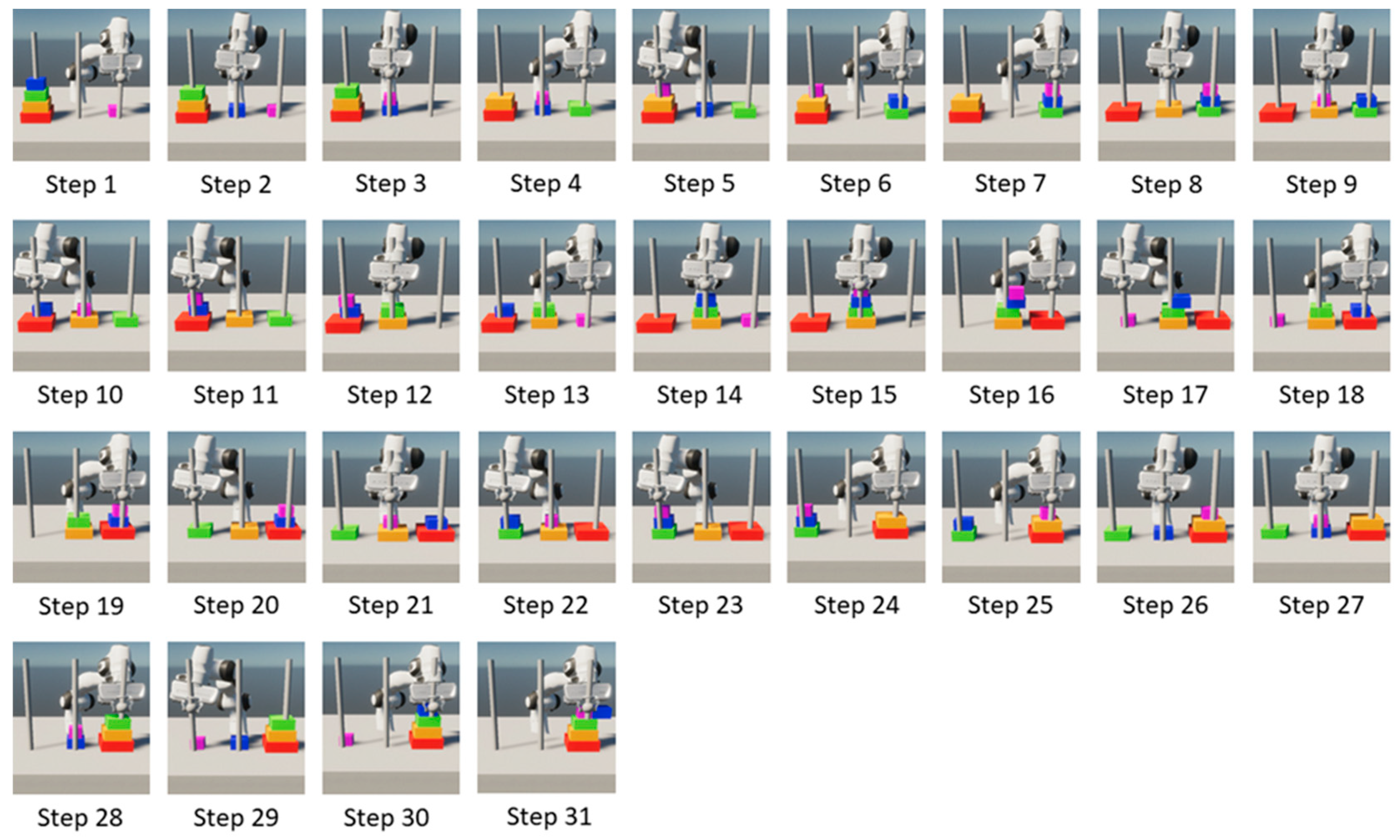 Step 1 Step 2 Step 3 Step 4 Step 5 Step 6 Step 7 Step 8 Step 9

Step 10 Step 11 Step 12 Step 13 Step 14 Step 15 Step 16 Step 17 Step 18

Step 19 Step 20 Step 21 Step 22 Step 23 Step 24 Step 25 Step 26 Step 27

Step 28 Step 29 Step 30 Step 31