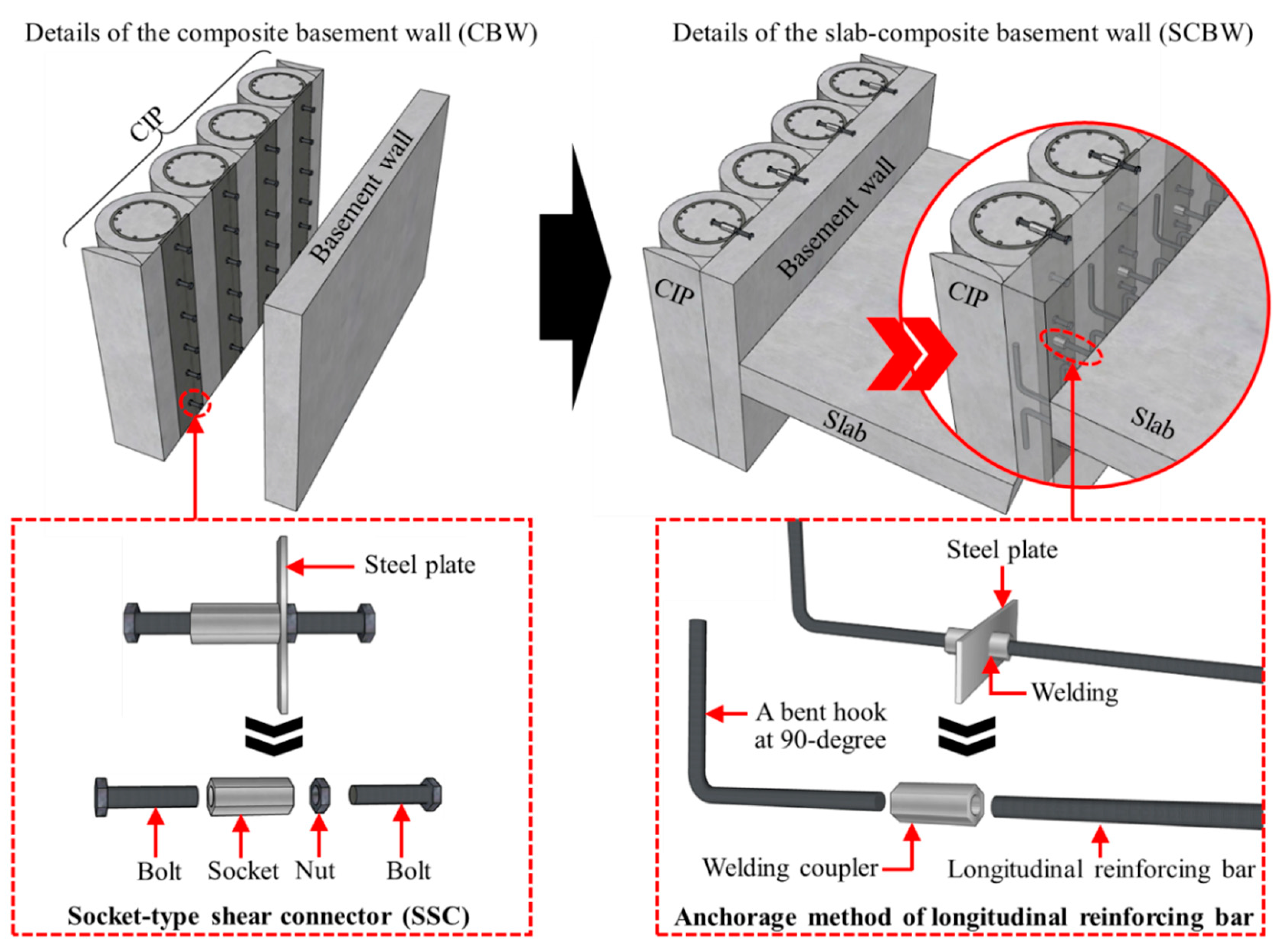 Details of the composite basement wall (CBW)

CIP

Basement wall

Steel plate

Bolt Socket Nut Bolt

Socket-type shear connector (SSC)

Details of the slab-composite basement wall (SCBW)

CIP

Basement wall

Slab

CIP

Slab

Steel plate

Welding

A bent hook at 90-degree

Welding coupler

Longitudinal reinforcing bar

Anchorage method of longitudinal reinforcing bar