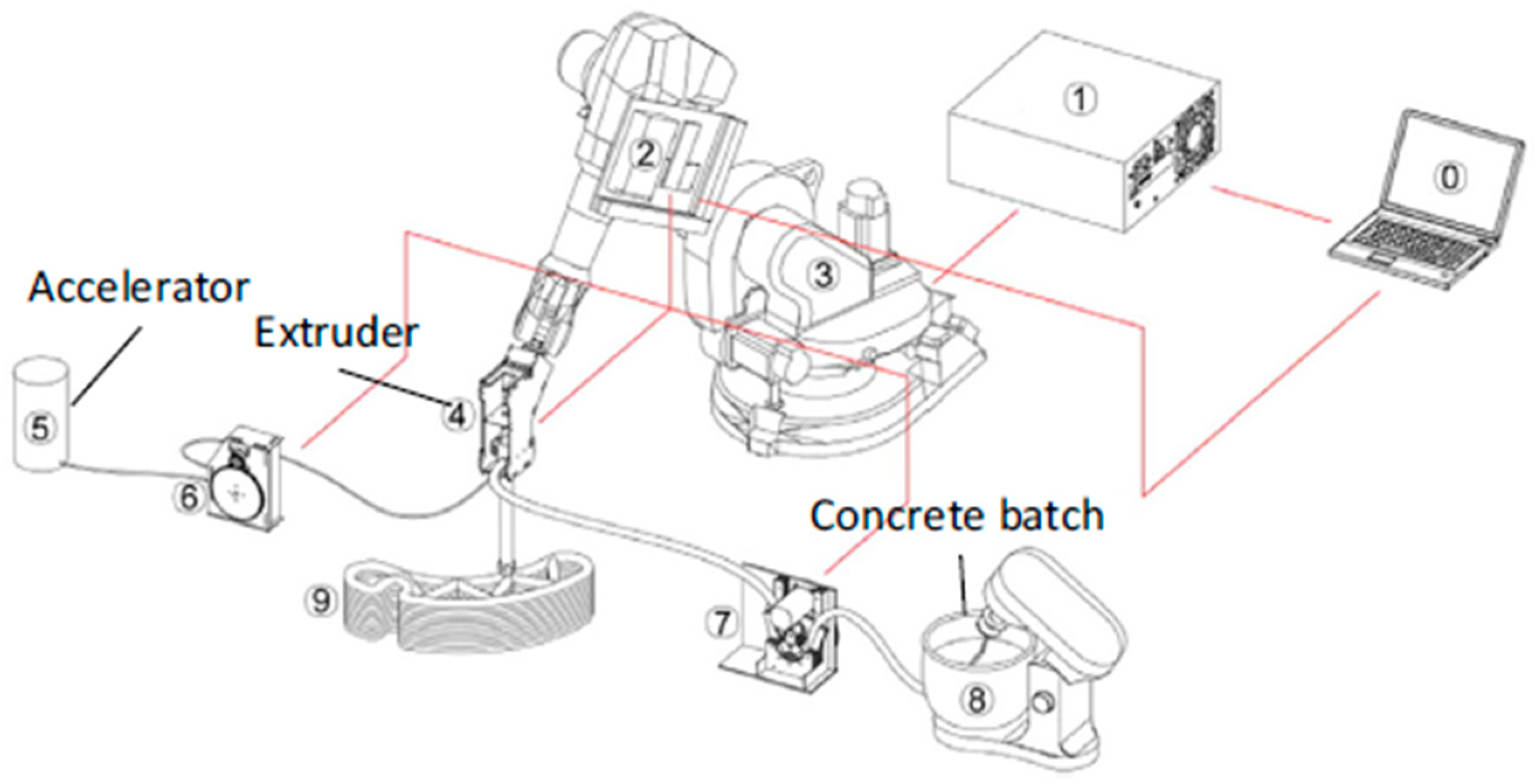 ①
⓪
②
③
Accelerator
Extruder
④
⑤
⑥
Concrete batch
⑨
⑦
⑧