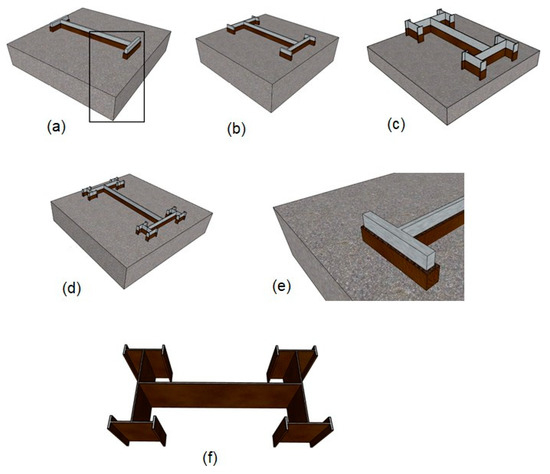 (a)

(b)

(c)

(d)

(e)

(f)