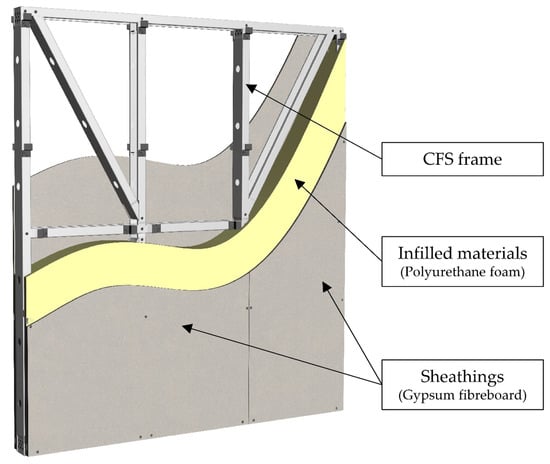 CFS frame

Infilled materials
(Polyurethane foam)

Sheathings
(Gypsum fibreboard)