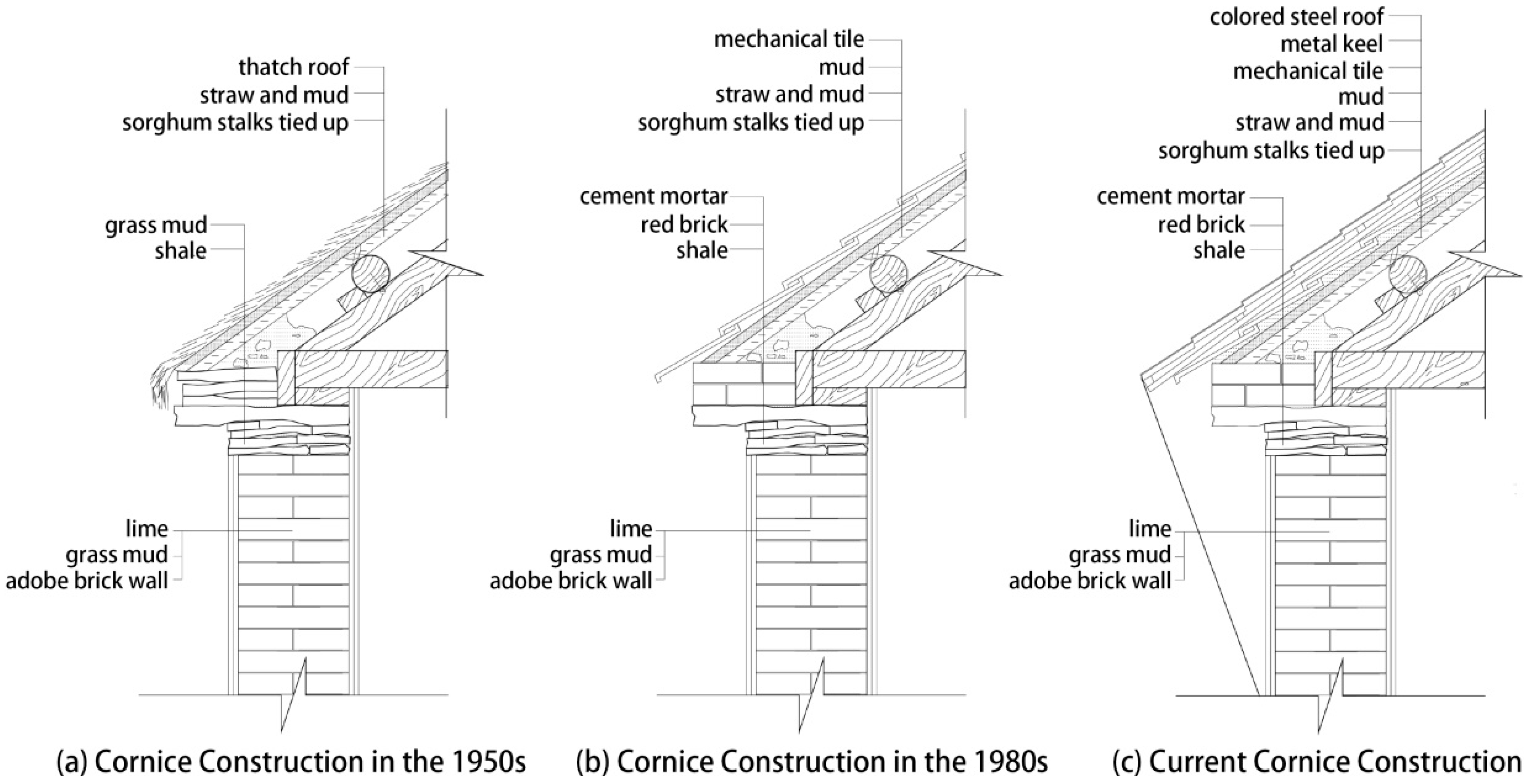 thatch roof
straw and mud
sorghum stalks tied up

grass mud
shale

lime
grass mud
adobe brick wall

(a) Cornice Construction in the 1950s

mechanical tile
mud
straw and mud
sorghum stalks tied up

cement mortar
red brick
shale

lime
grass mud
adobe brick wall

(b) Cornice Construction in the 1980s

colored steel roof
metal keel
mechanical tile
mud
straw and mud
sorghum stalks tied up

cement mortar
red brick
shale

lime
grass mud
adobe brick wall

(c) Current Cornice Construction