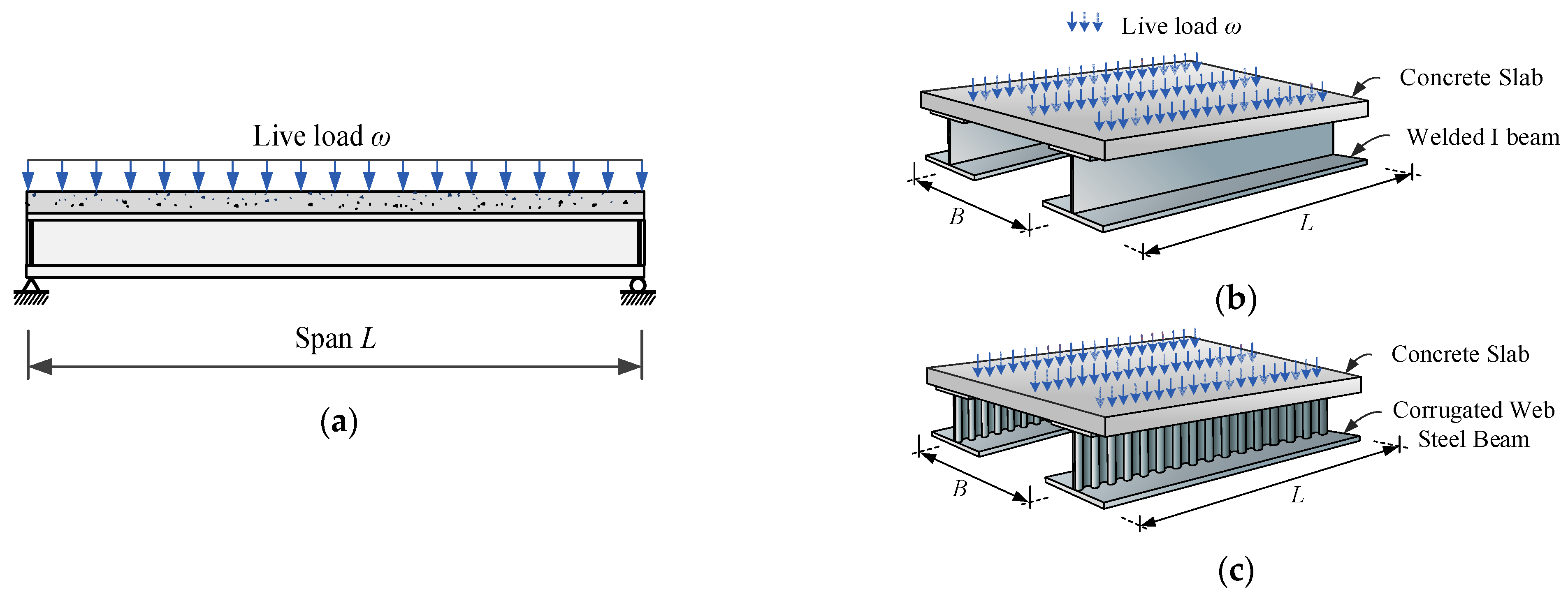 Live load $\omega$

Span $L$

(a)

Live load $\omega$

Concrete Slab

Welded I beam

$B$

$L$

(b)

Concrete Slab

Corrugated Web Steel Beam

$B$

$L$

(c)