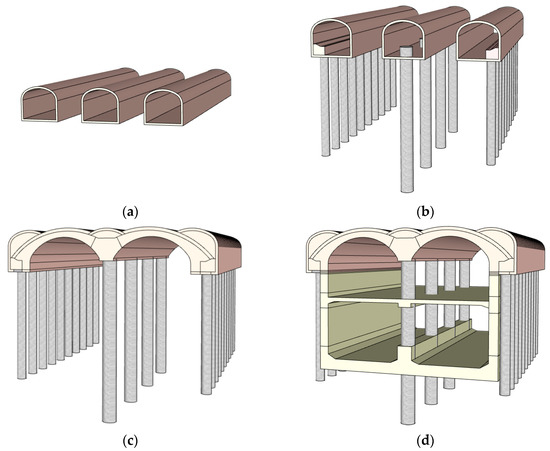 (a)

(b)

(c)

(d)