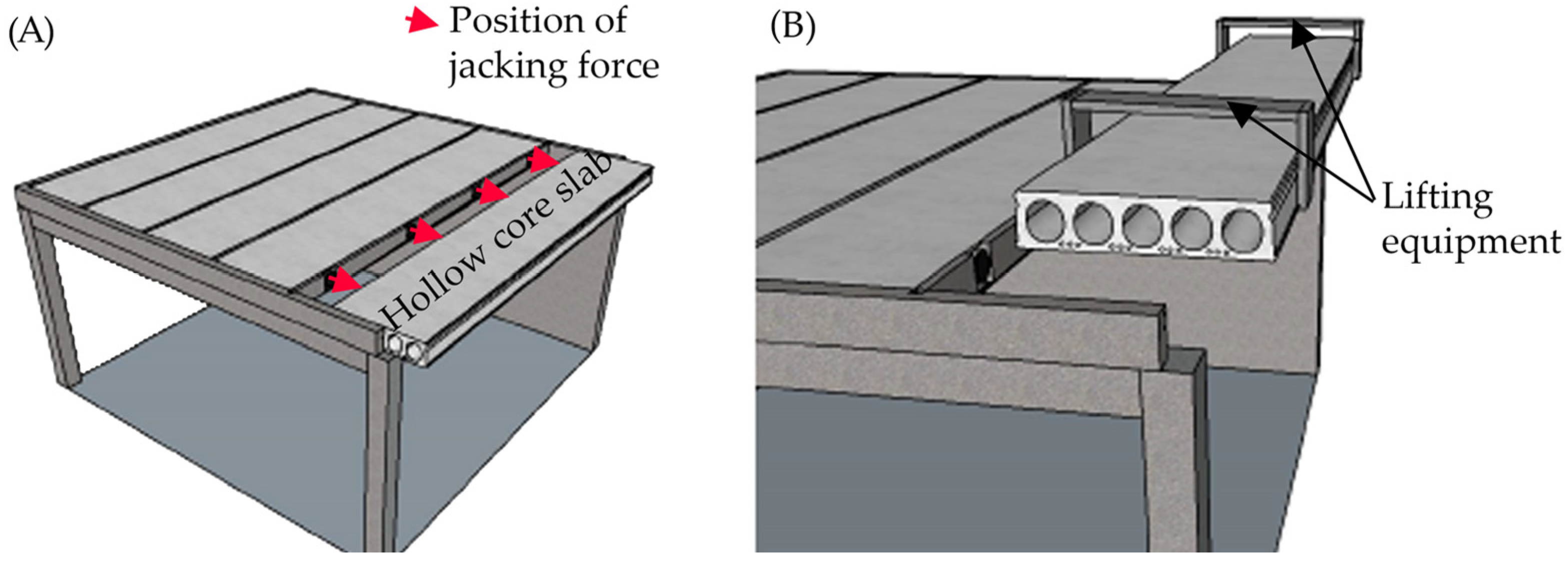 (A)

Position of jacking force

Hollow core slab

(B)

Lifting equipment