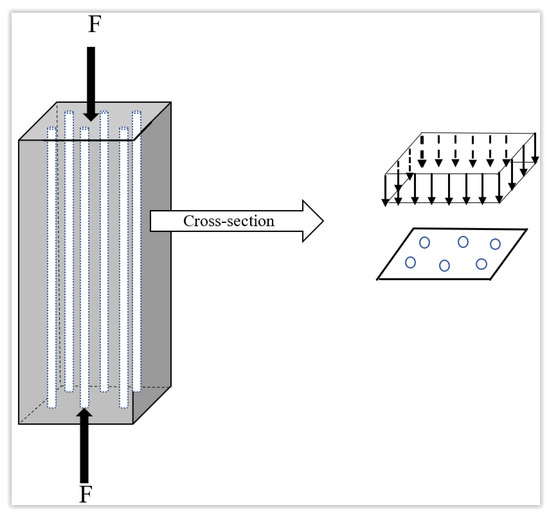 F

Cross-section

F