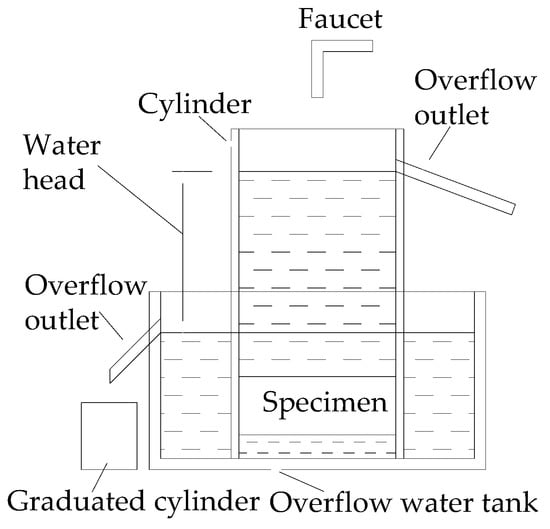 Faucet

Cylinder

Overflow outlet

Water head

Overflow outlet

Specimen

Graduated cylinder

Overflow water tank