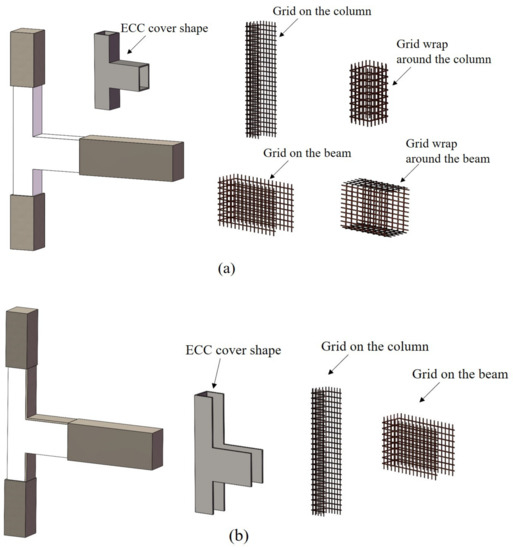 ECC cover shape

Grid on the column

Grid wrap around the column

Grid on the beam

Grid wrap around the beam

(a)

ECC cover shape

Grid on the column

Grid on the beam

(b)