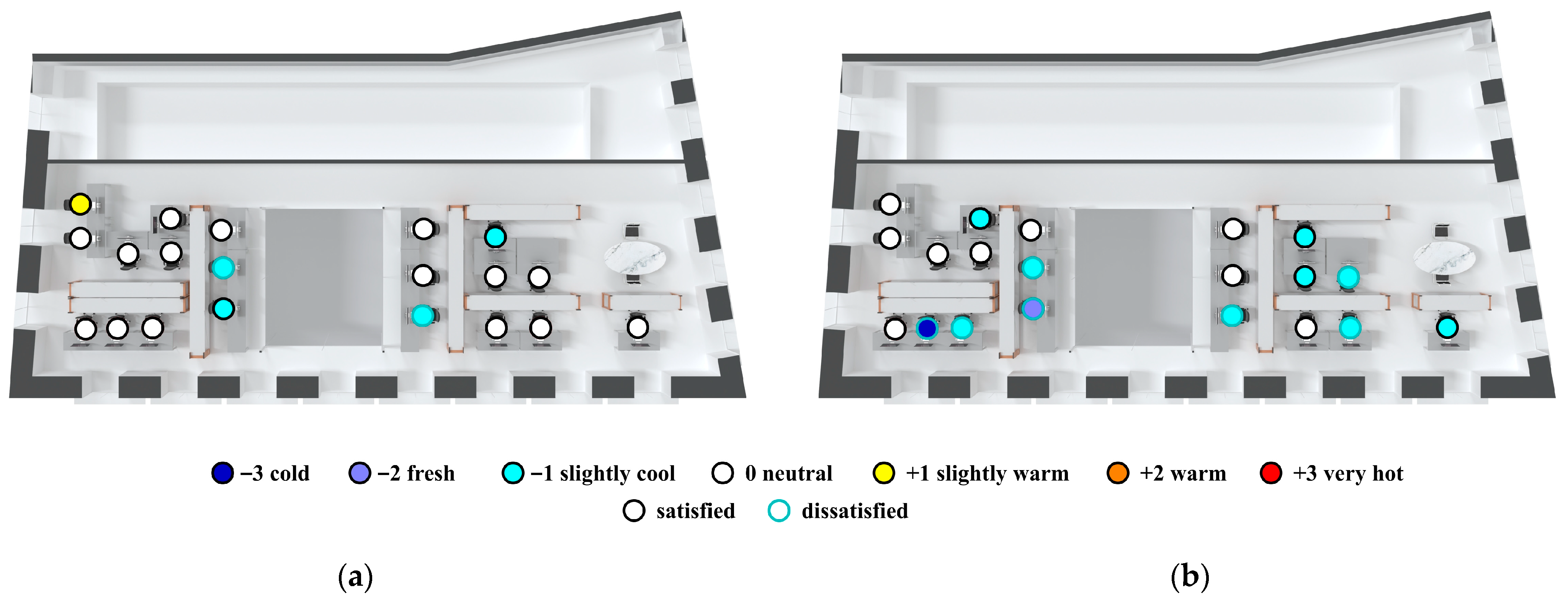 −3 cold −2 fresh −1 slightly cool 0 neutral +1 slightly warm +2 warm +3 very hot
satisfied dissatisfied

(a)

(b)