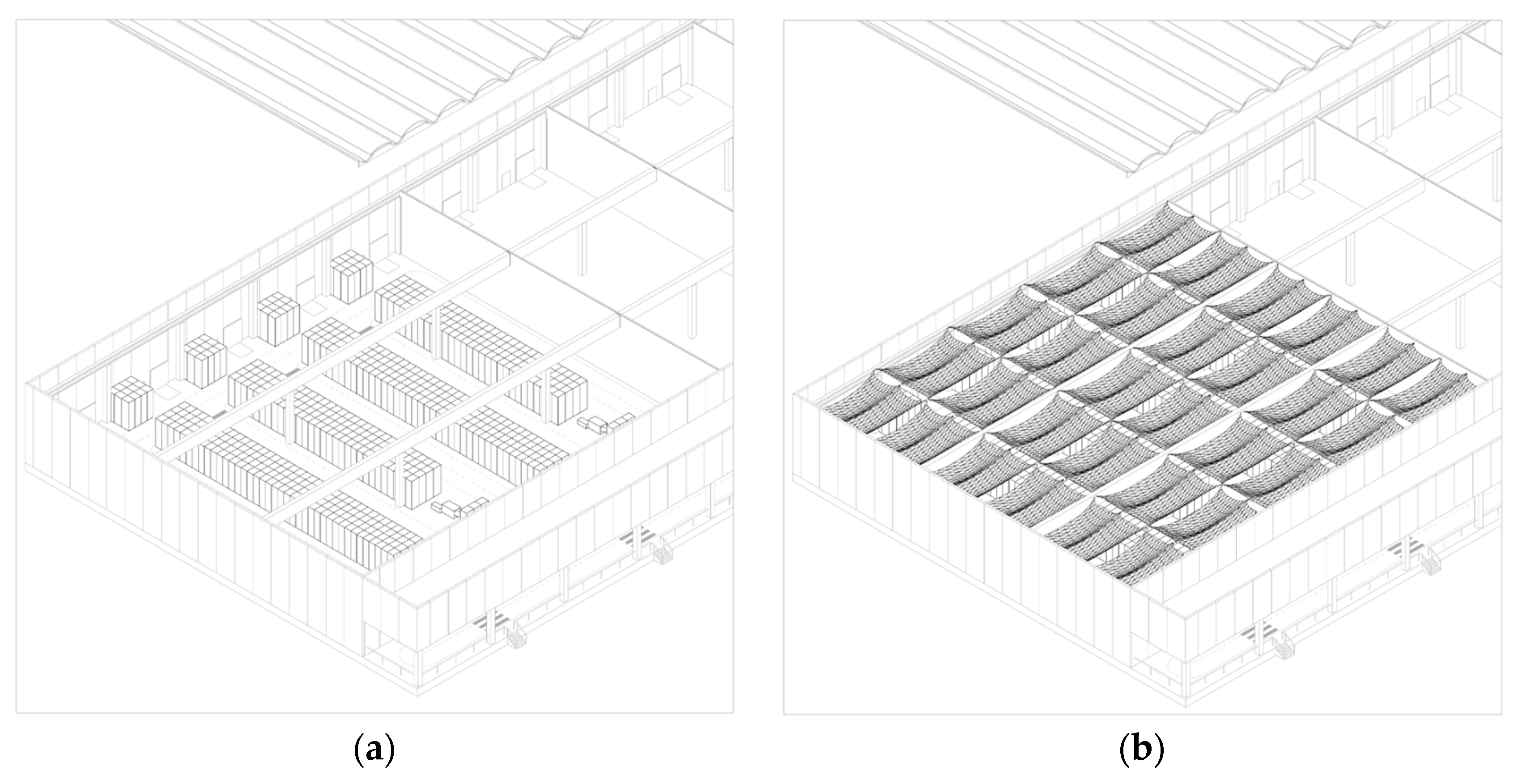 (a)

(b)