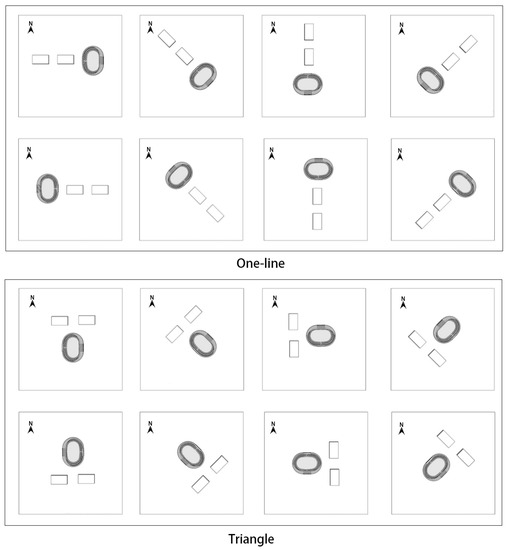 N N N N
N N N N
One-line
N N N N
N N N N
Triangle