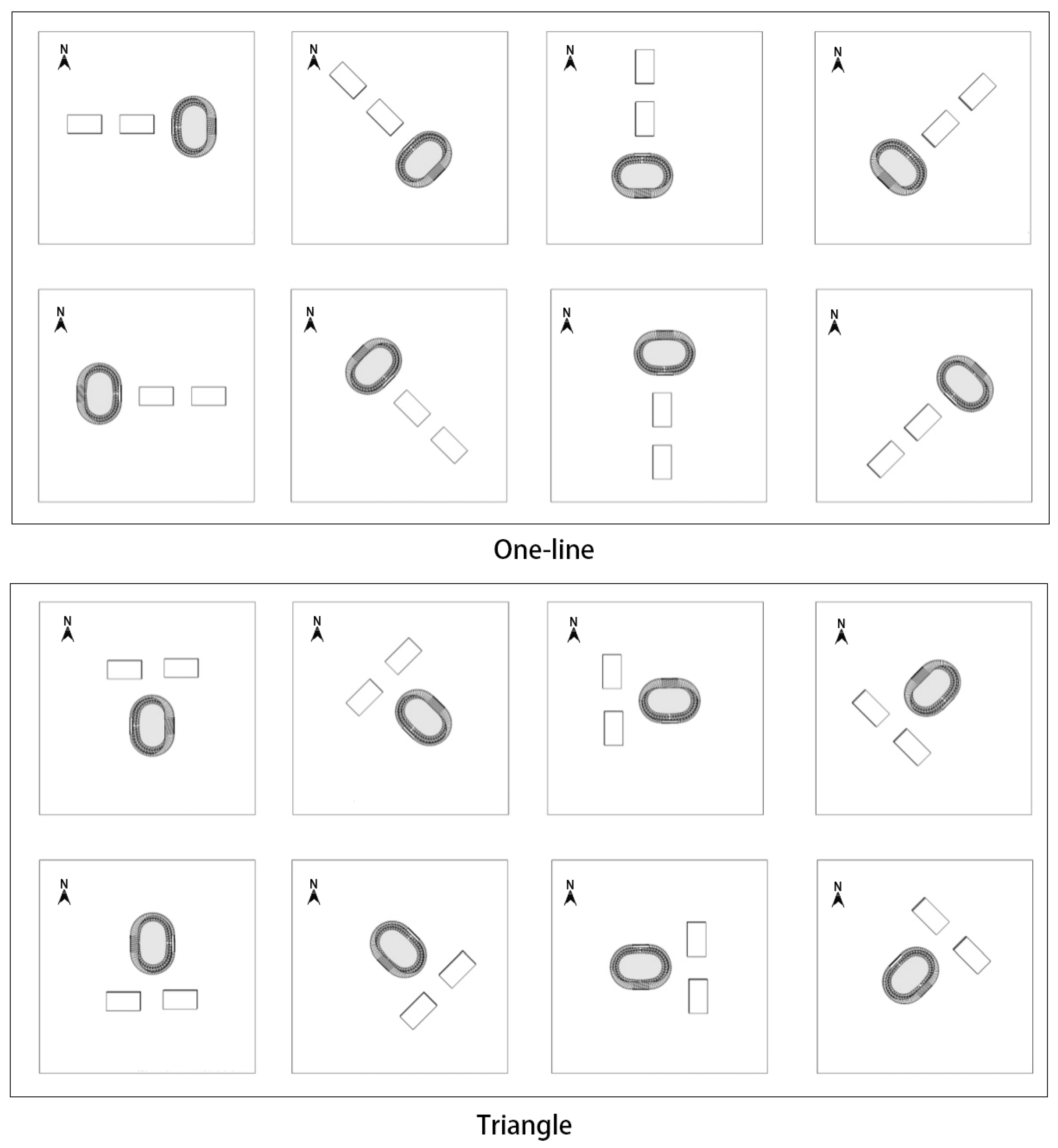 N

N

N

N

N

N

N

N

One-line

N

N

N

N

N

N

N

N

Triangle